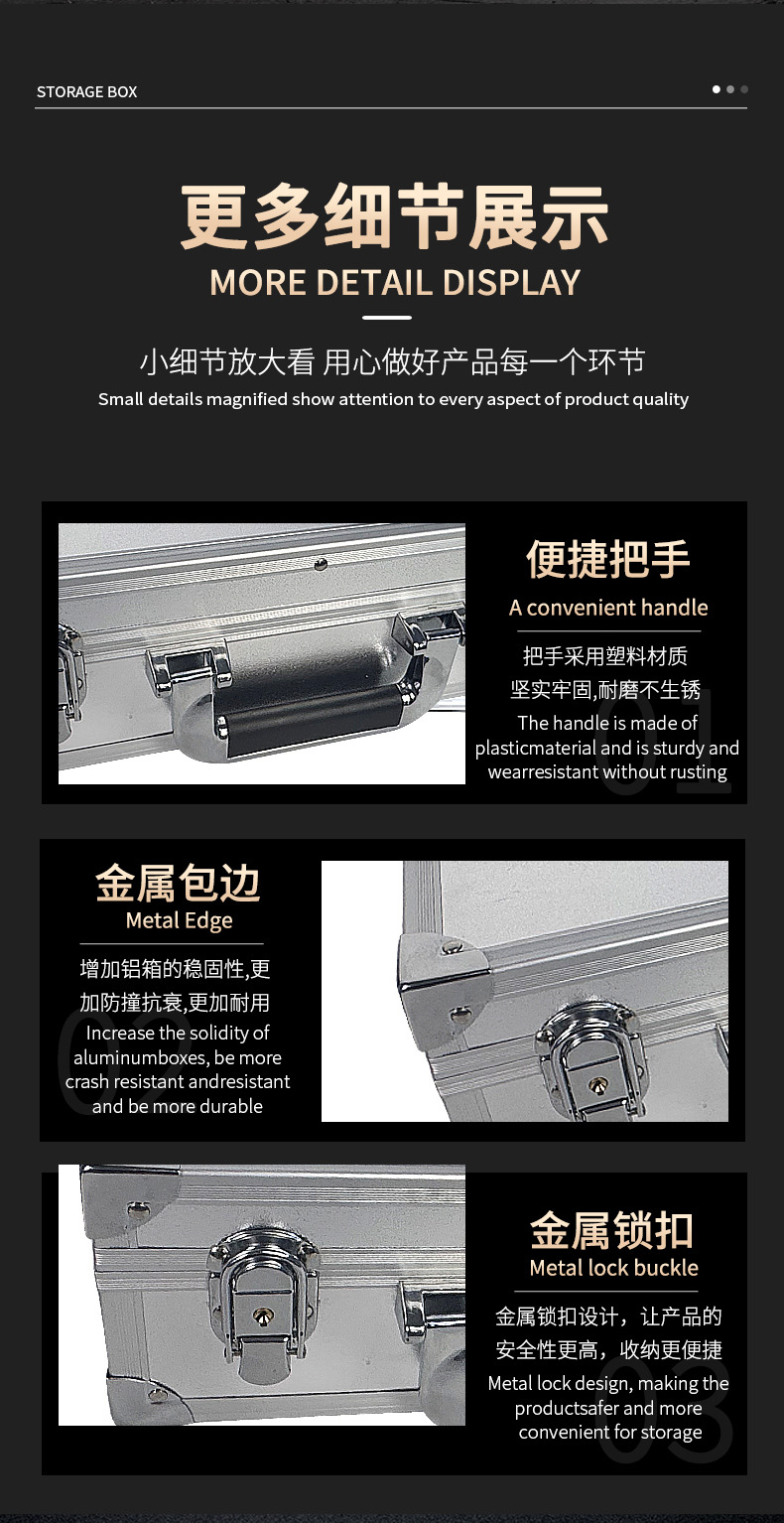 STORAGE BOX

更多细节展示
MORE DETAIL DISPLAY

小细节放大看 用心做好产品每一个环节
Small details magnified show attention to every aspect of product quality

便捷把手
A convenient handle
把手采用塑料材质
坚实牢固,耐磨不生锈
The handle is made of plasticmaterial and is sturdy and wearresistant without rusting
01

金属包边
Metal Edge
增加铝箱的稳固性,更加防撞抗衰,更加耐用
Increase the solidity of aluminumboxes, be more crash resistant andresistant and be more durable
02

金属锁扣
Metal lock buckle
金属锁扣设计，让产品的安全性更高，收纳更便捷
Metal lock design, making the productsafer and more convenient for storage
03