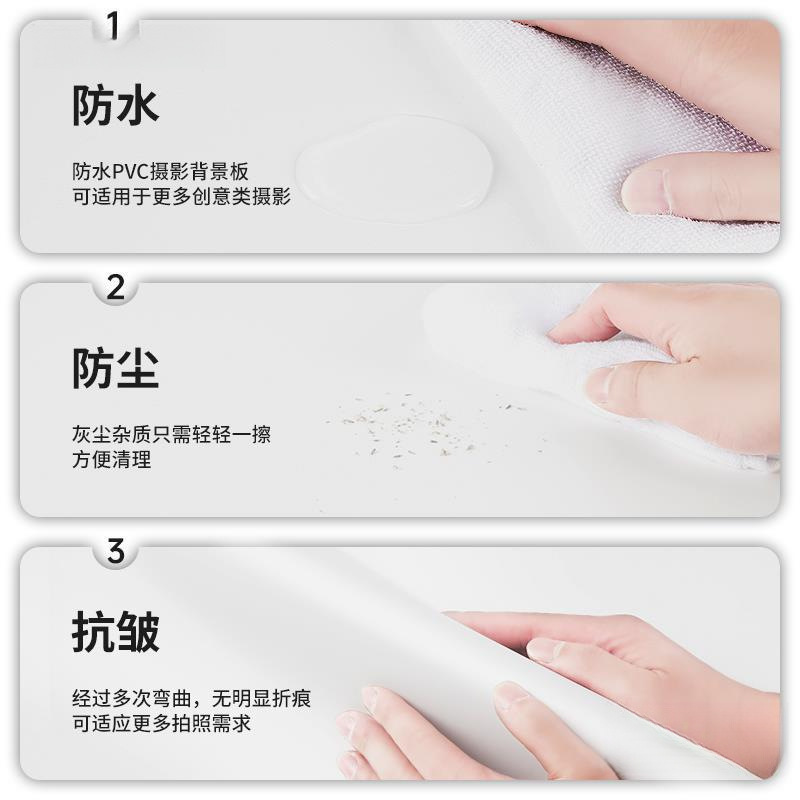 1

防水

防水PVC摄影背景板
可适用于更多创意类摄影

2

防尘

灰尘杂质只需轻轻一擦
方便清理

3

抗皱

经过多次弯曲，无明显折痕
可适应更多拍照需求