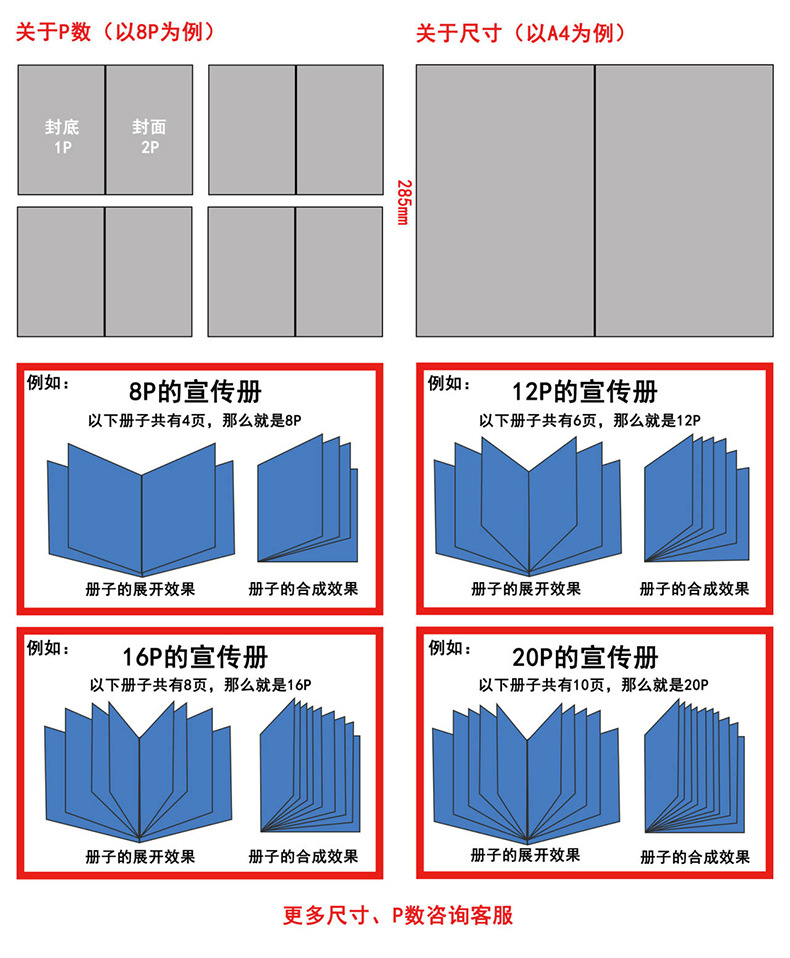 关于P数（以8P为例）

封底
1P

封面
2P

关于尺寸（以A4为例）

285mm

例如：
8P的宣传册
以下册子共有4页，那么就是8P
册子的展开效果
册子的合成效果

例如：
12P的宣传册
以下册子共有6页，那么就是12P
册子的展开效果
册子的合成效果

例如：
16P的宣传册
以下册子共有8页，那么就是16P
册子的展开效果
册子的合成效果

例如：
20P的宣传册
以下册子共有10页，那么就是20P
册子的展开效果
册子的合成效果

更多尺寸、P数咨询客服