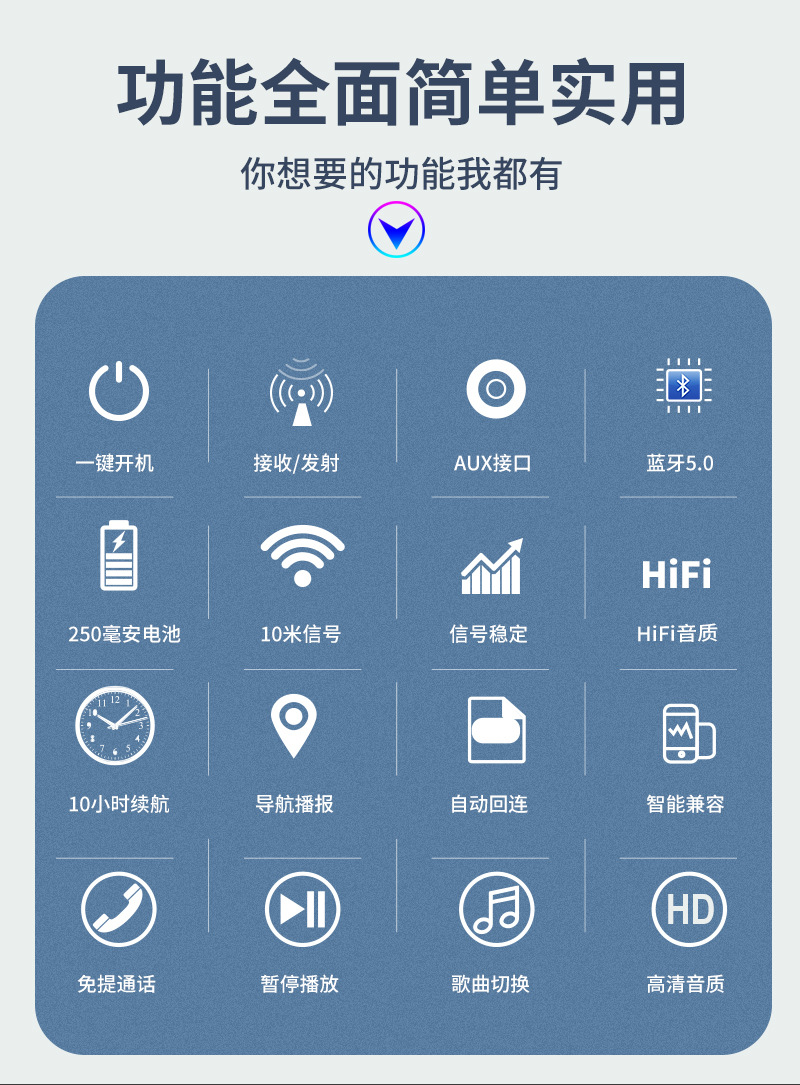 功能全面简单实用

你想要的功能我都有

一键开机

接收/发射

AUX接口

蓝牙5.0

250毫安电池

10米信号

信号稳定

HiFi

HiFi音质

10小时续航

导航播报

自动回连

智能兼容

免提通话

暂停播放

歌曲切换

HD

高清音质