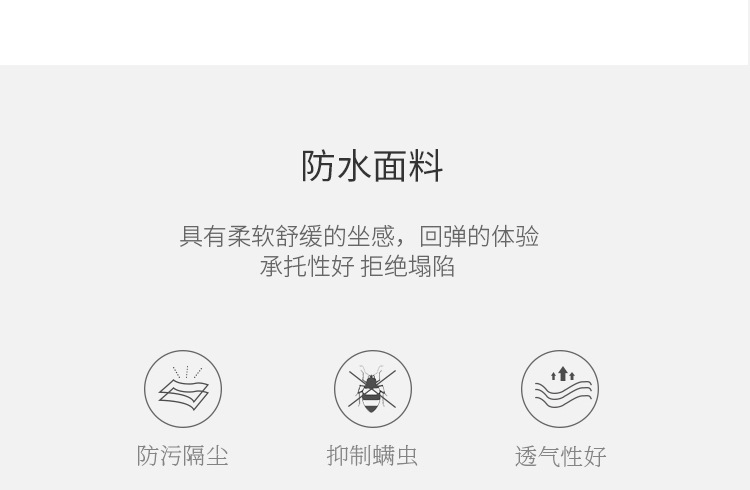 防水面料

具有柔软舒缓的坐感，回弹的体验
承托性好 拒绝塌陷

防污隔尘

抑制螨虫

透气性好