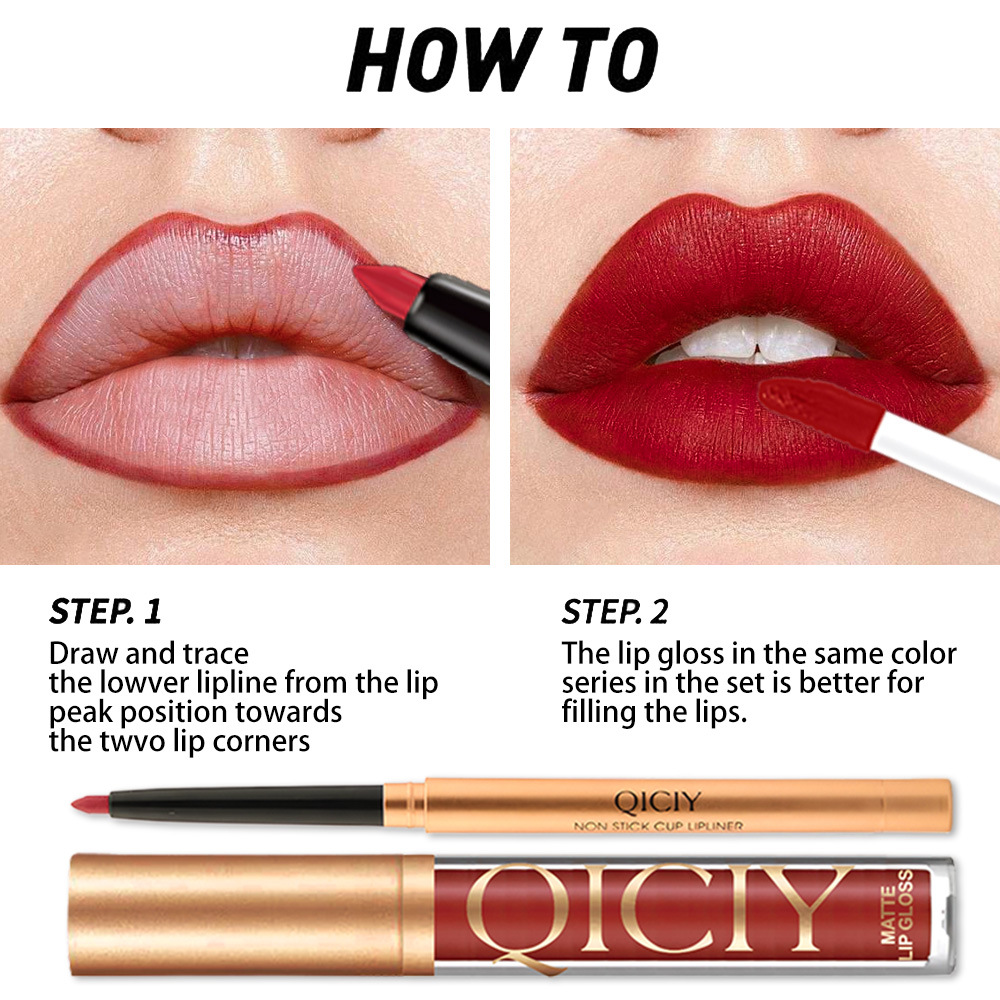 HOW TO

STEP. 1
Draw and trace the lowver lipline from the lip peak position towards the twvo lip corners

STEP. 2
The lip gloss in the same color series in the set is better for filling the lips.

QICIY
NON STICK CUP LIPLINER

QICIY
MATTE LIP GLOSS