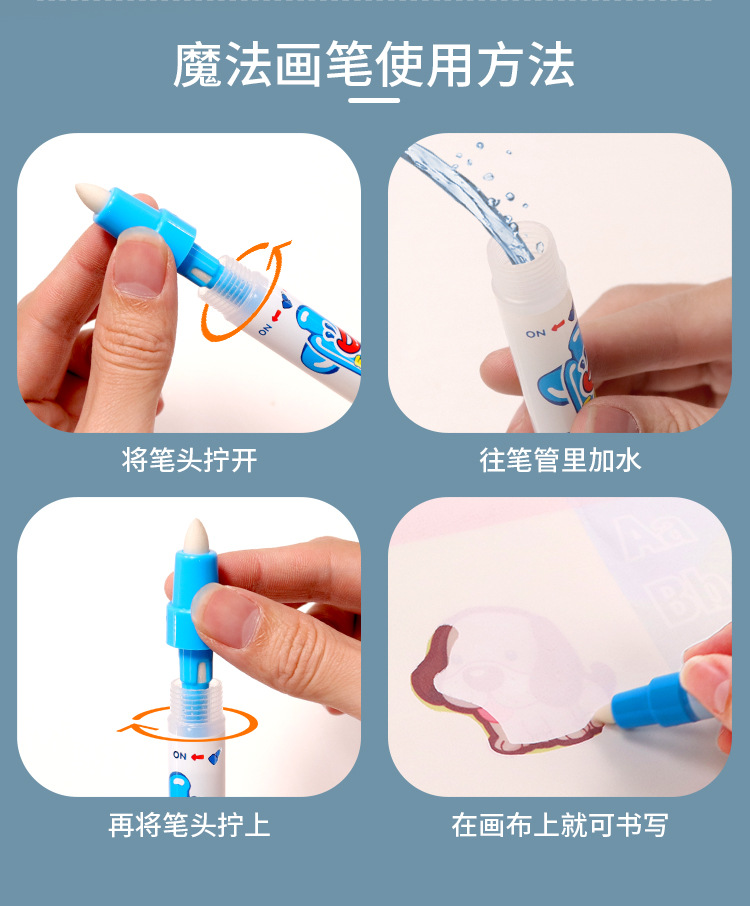 魔法画笔使用方法

ON

将笔头拧开

ON

往笔管里加水

ON

再将笔头拧上

Aa
Bb

在画布上就可书写