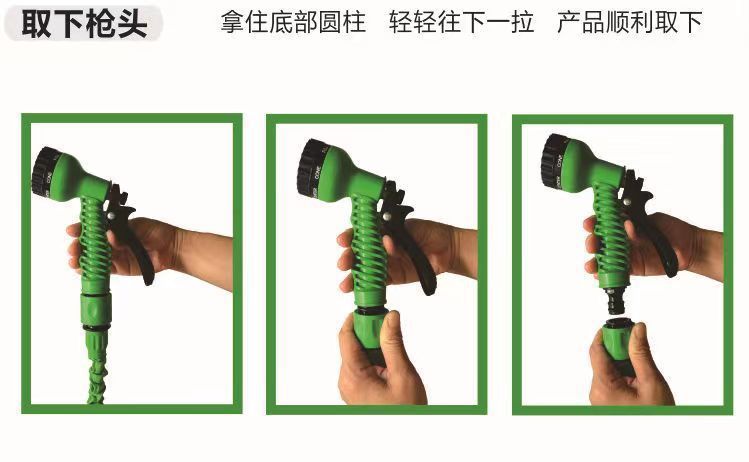 取下枪头

拿住底部圆柱　轻轻往下一拉　产品顺利取下