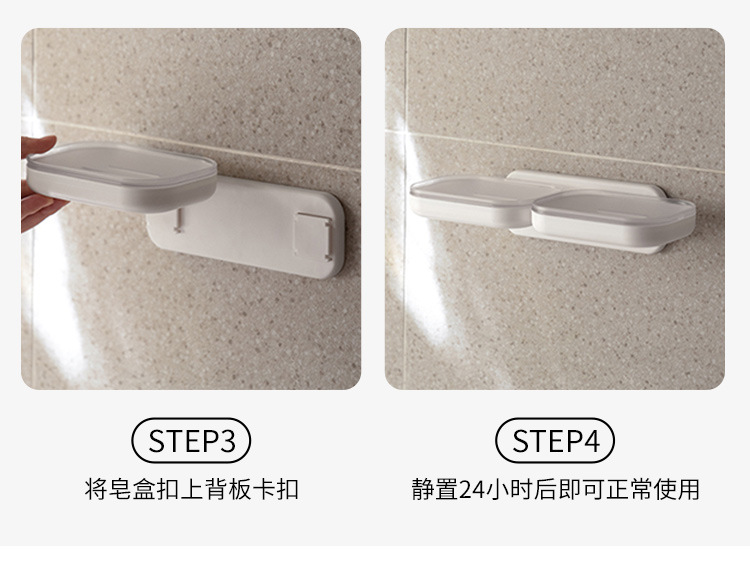 STEP3
将皂盒扣上背板卡扣

STEP4
静置24小时后即可正常使用