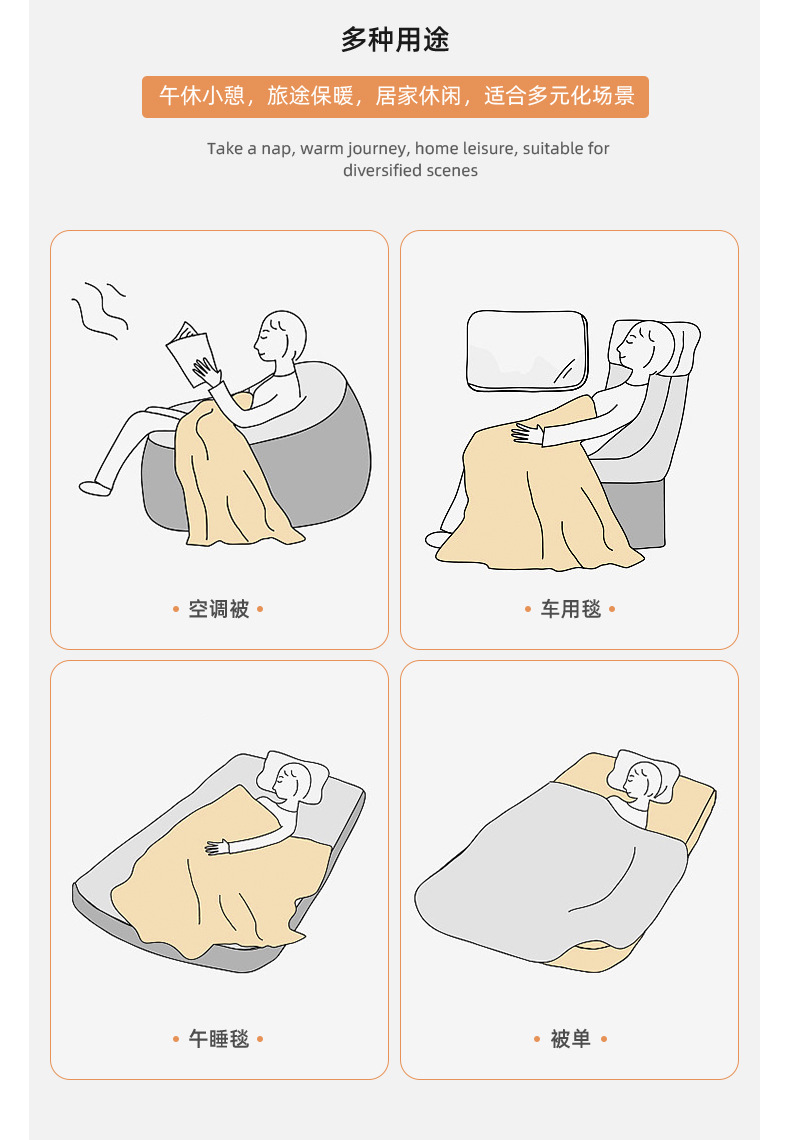 多种用途

午休小憩，旅途保暖，居家休闲，适合多元化场景

Take a nap, warm journey, home leisure, suitable for diversified scenes

• 空调被 •

• 车用毯 •

• 午睡毯 •

• 被单 •