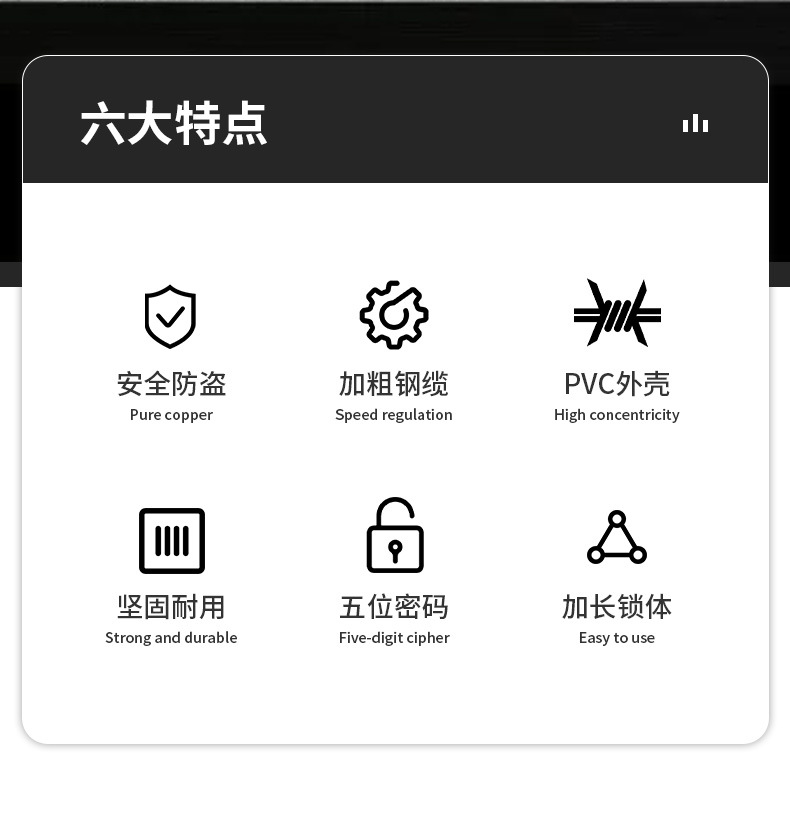 六大特点

安全防盗
Pure copper

加粗钢缆
Speed regulation

PVC外壳
High concentricity

坚固耐用
Strong and durable

五位密码
Five-digit cipher

加长锁体
Easy to use