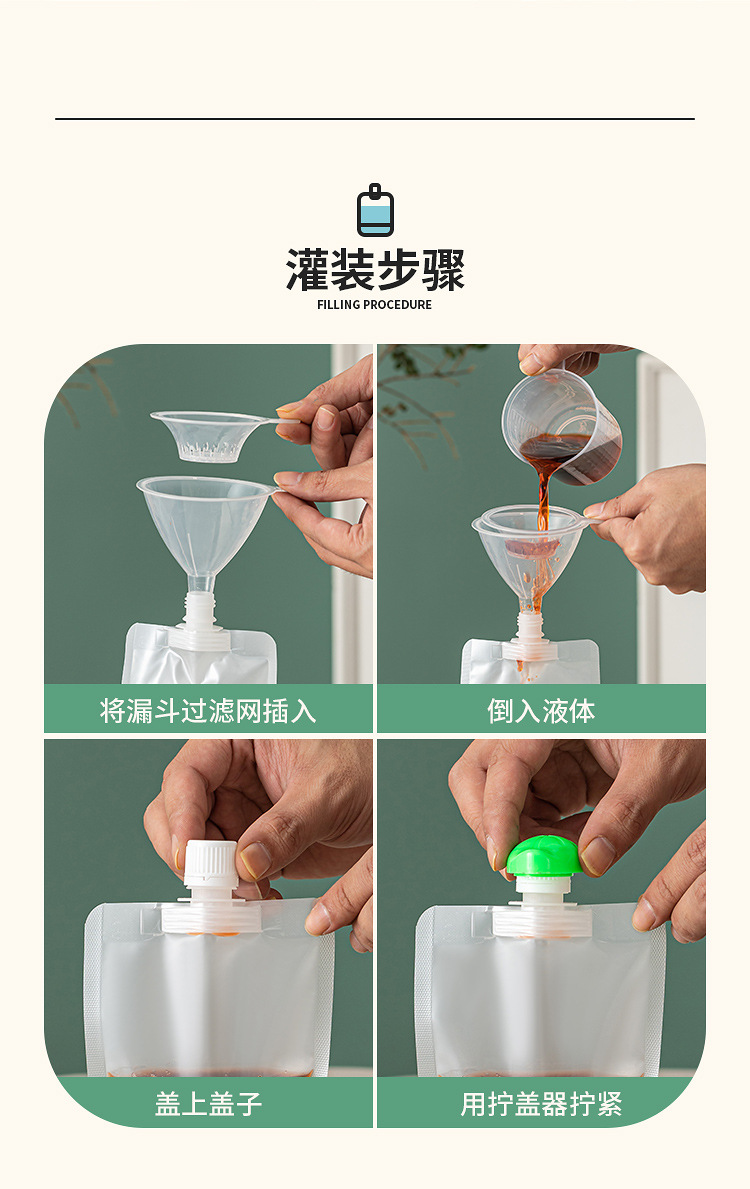 灌装步骤
FILLING PROCEDURE

将漏斗过滤网插入

倒入液体

盖上盖子

用拧盖器拧紧