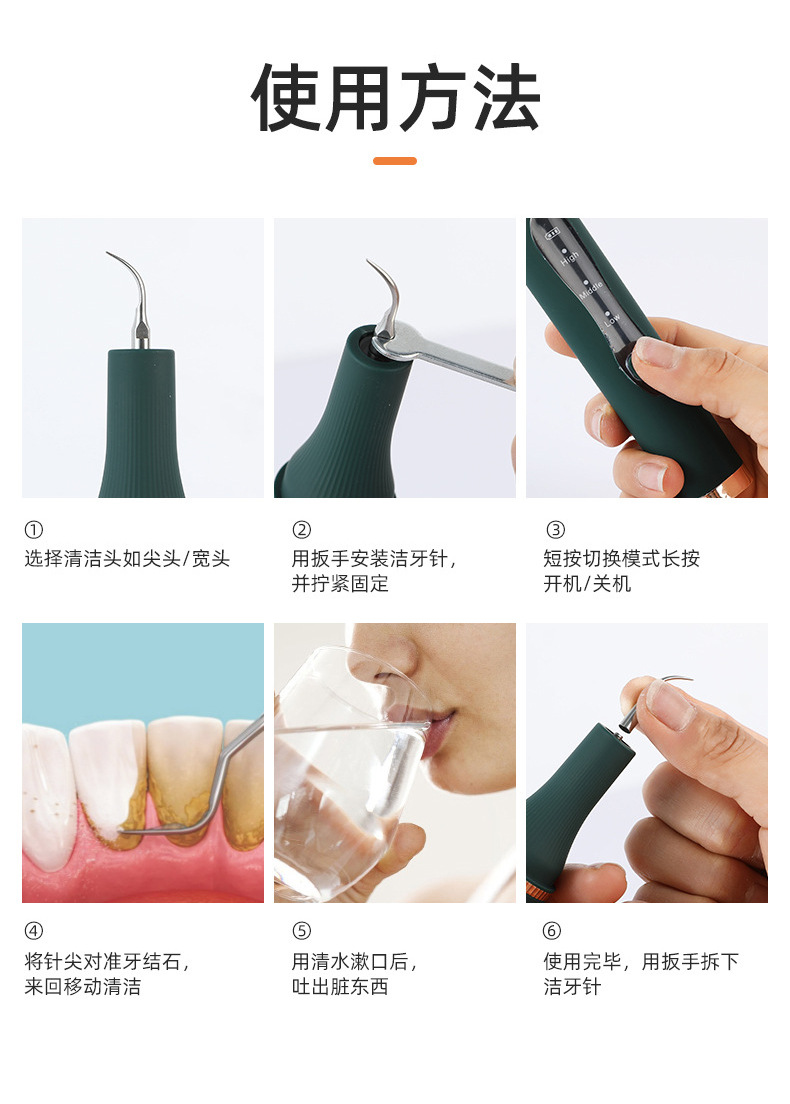 使用方法

High
Middle
Low

①
选择清洁头如尖头/宽头

②
用扳手安装洁牙针，并拧紧固定

③
短按切换模式长按开机/关机

④
将针尖对准牙结石，来回移动清洁

⑤
用清水漱口后，吐出脏东西

⑥
使用完毕，用扳手拆下洁牙针