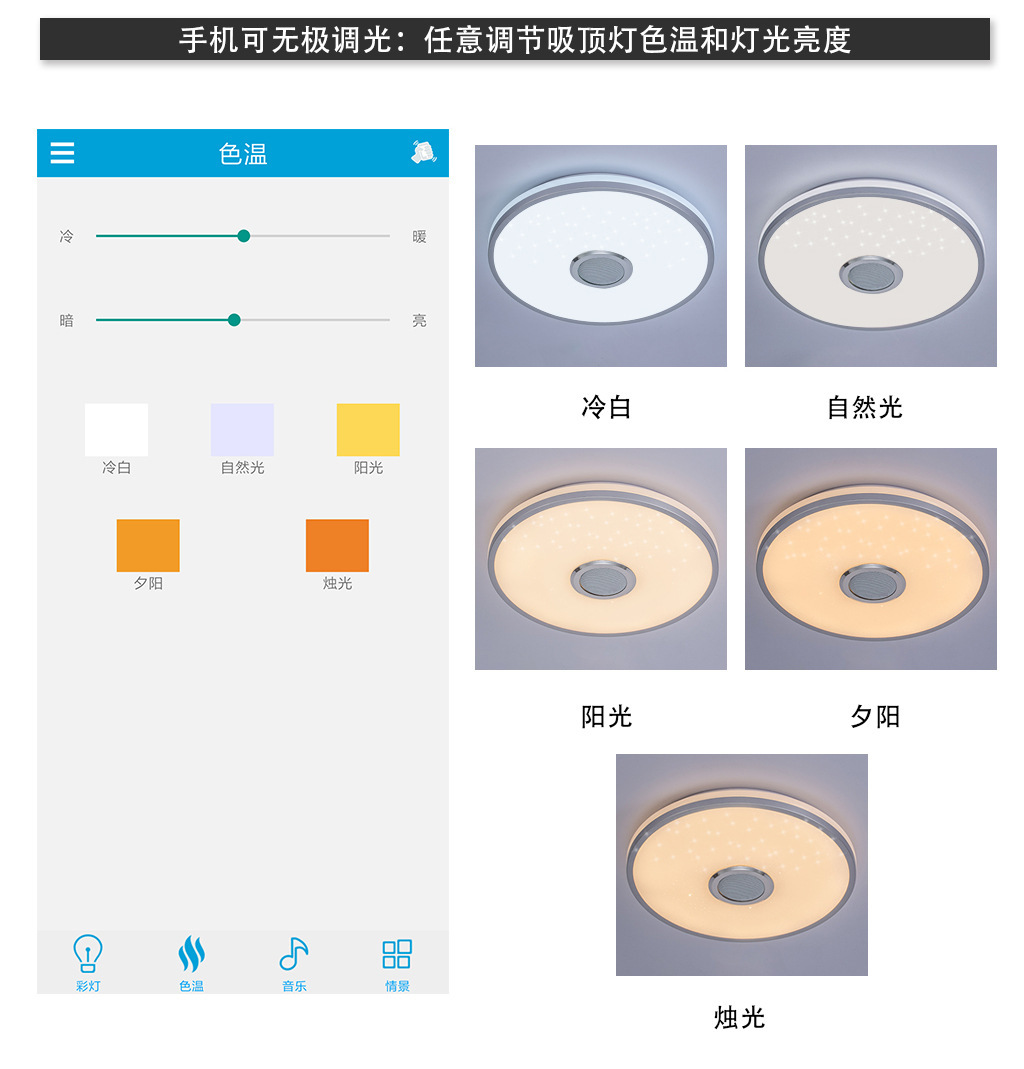 手机可无极调光：任意调节吸顶灯色温和灯光亮度

色温

冷 暖

暗 亮

冷白 自然光 阳光

夕阳 烛光

彩灯 色温 音乐 情景

冷白

自然光

阳光

夕阳

烛光