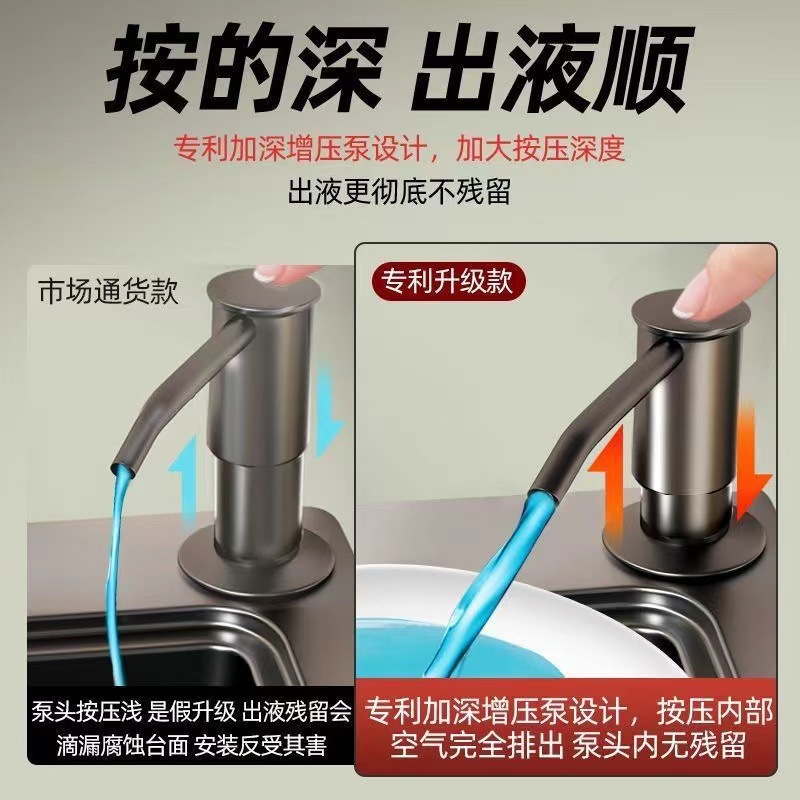 按的深 出液顺

专利加深增压泵设计，加大按压深度
出液更彻底不残留

市场通货款

泵头按压浅 是假升级 出液残留会滴漏腐蚀台面 安装反受其害

专利升级款

专利加深增压泵设计，按压内部空气完全排出 泵头内无残留