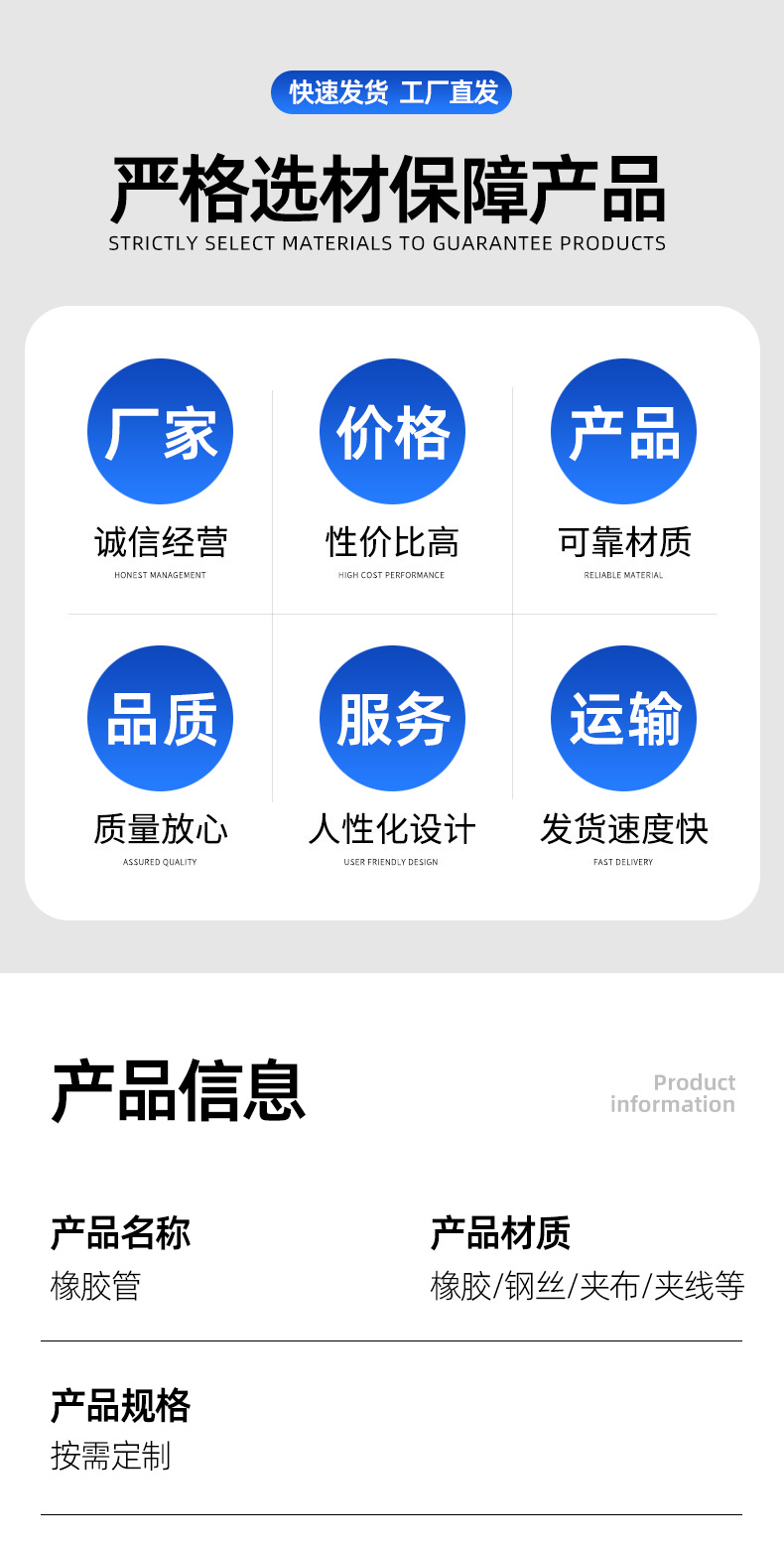 快速发货 工厂直发

严格选材保障产品

STRICTLY SELECT MATERIALS TO GUARANTEE PRODUCTS

厂家

诚信经营

HONEST MANAGEMENT

价格

性价比高

HIGH COST PERFORMANCE

产品

可靠材质

RELIABLE MATERIAL

品质

质量放心

ASSURED QUALITY

服务

人性化设计

USER FRIENDLY DESIGN

运输

发货速度快

FAST DELIVERY

产品信息

Product information

产品名称

橡胶管

产品材质

橡胶/钢丝/夹布/夹线等

产品规格

按需定制