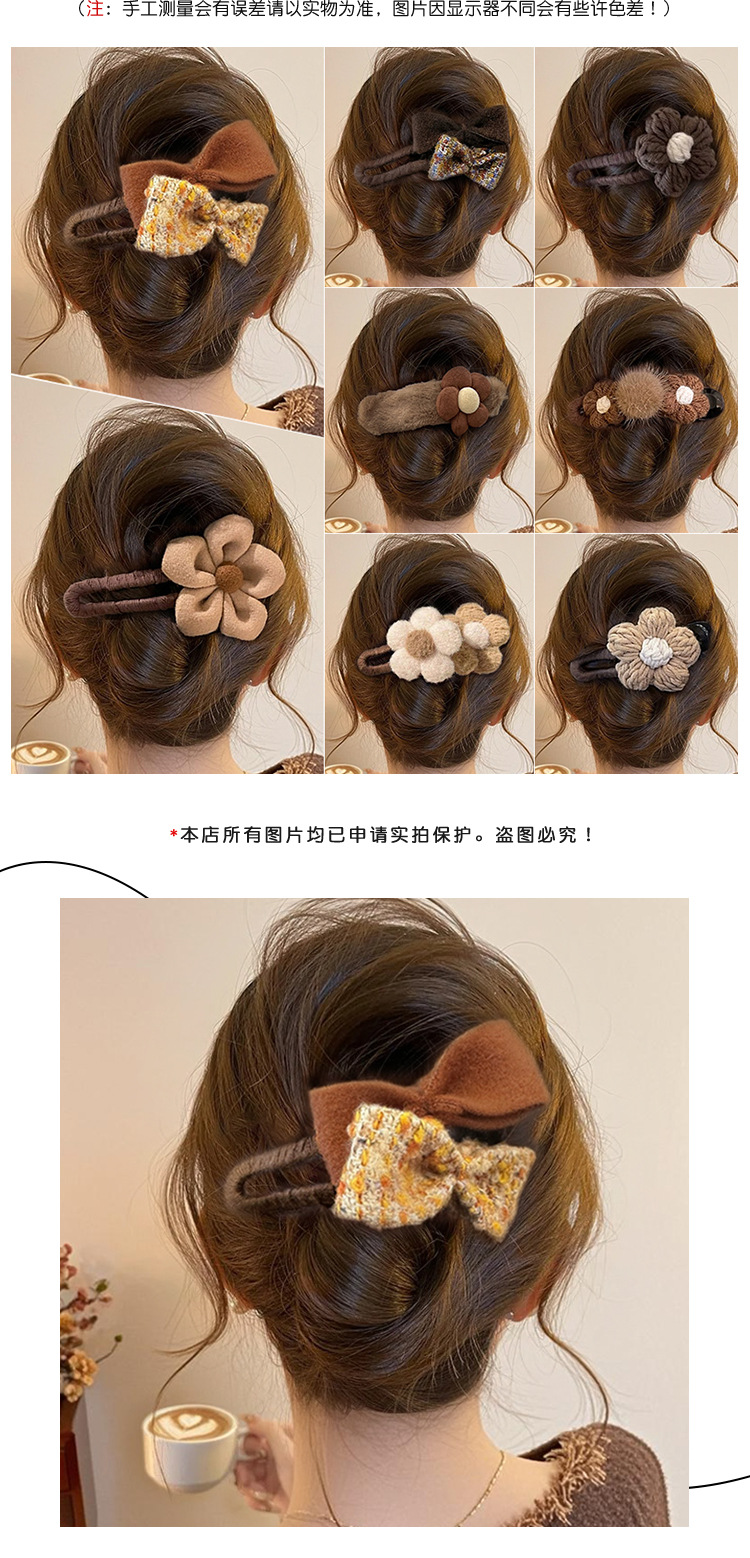 （注：手工测量会有误差请以实物为准，图片因显示器不同会有些许色差！）

*本店所有图片均已申请实拍保护。盗图必究！