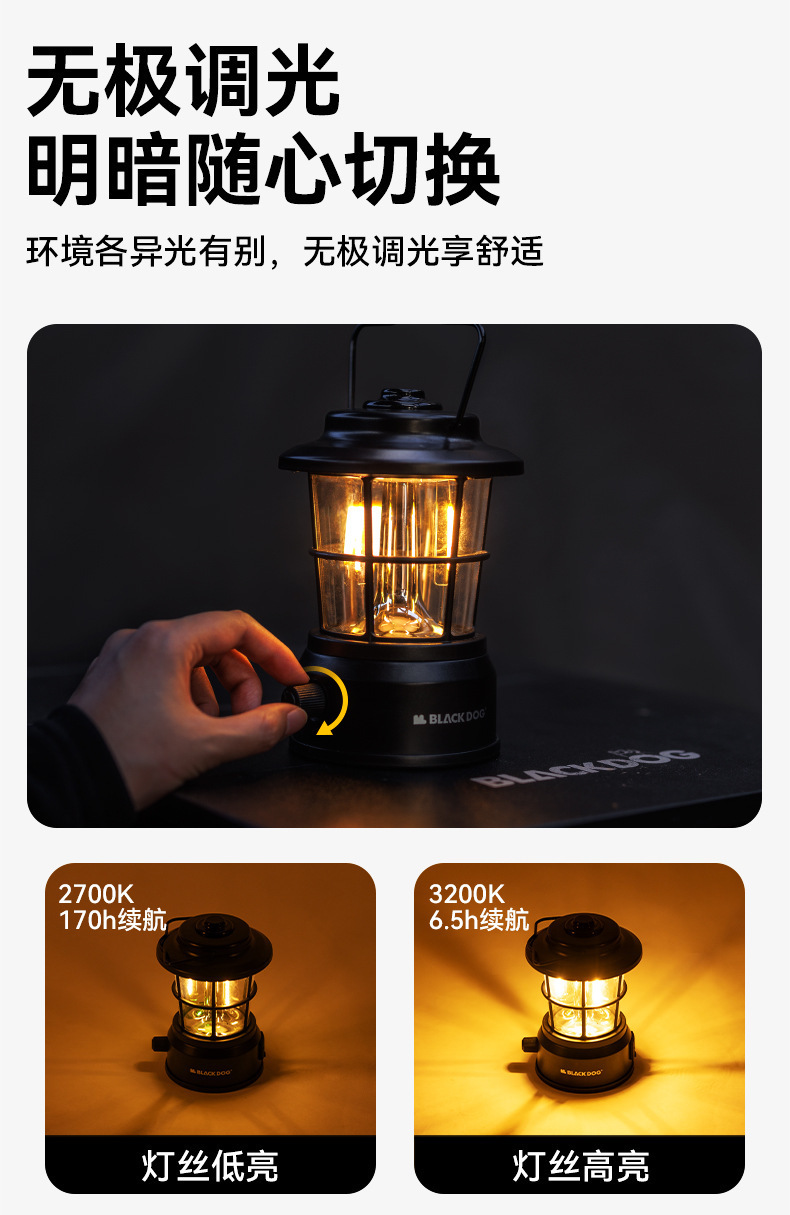 无极调光
明暗随心切换

环境各异光有别，无极调光享舒适

BLACKDOG

BLACKDOG

2700K
170h续航

BLACKDOG

灯丝低亮

3200K
6.5h续航

BLACKDOG

灯丝高亮