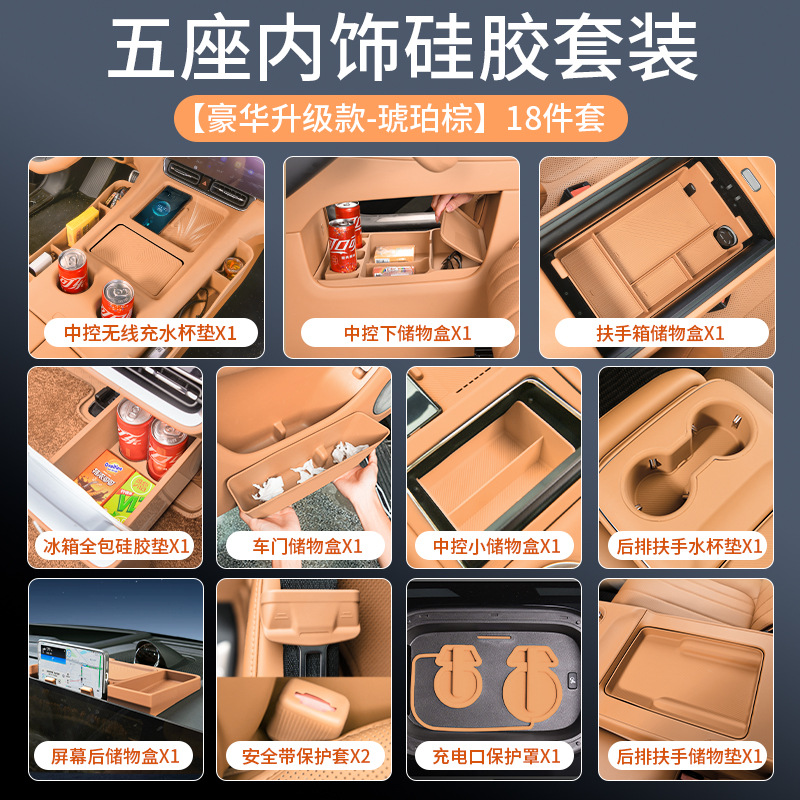 五座内饰硅胶套装

【豪华升级款-琥珀棕】18件套

中控无线充水杯垫X1

中控下储物盒X1

扶手箱储物盒X1

冰箱全包硅胶垫X1

车门储物盒X1

中控小储物盒X1

后排扶手水杯垫X1

屏幕后储物盒X1

安全带保护套X2

充电口保护罩X1

后排扶手储物垫X1