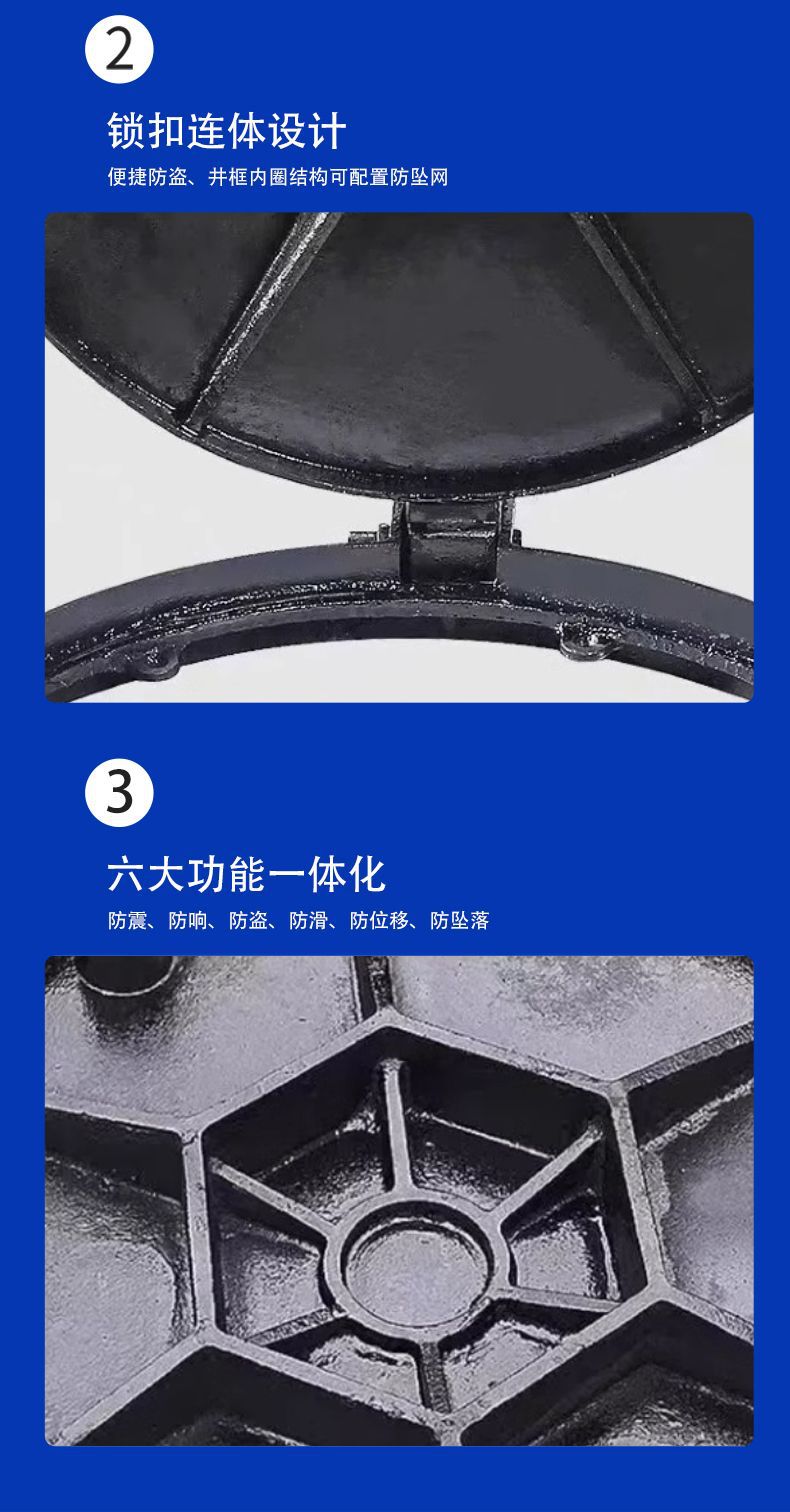 2

锁扣连体设计

便捷防盗、井框内圈结构可配置防坠网

3

六大功能一体化

防震、防响、防盗、防滑、防位移、防坠落