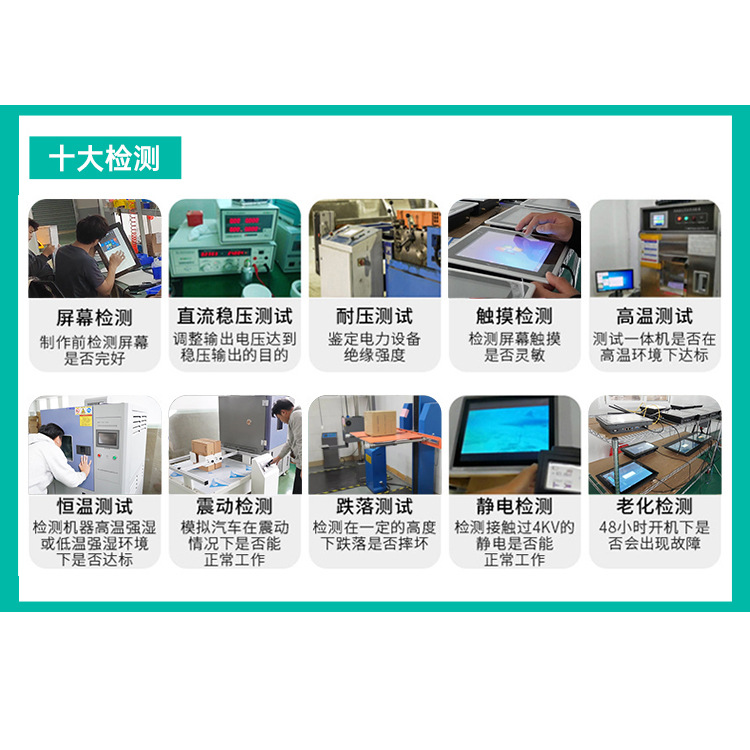 十大检测

屏幕检测
制作前检测屏幕是否完好

直流稳压测试
调整输出电压达到稳压输出的目的

耐压测试
鉴定电力设备绝缘强度

触摸检测
检测屏幕触摸是否灵敏

高温测试
测试一体机是否在高温环境下达标

恒温测试
检测机器高温强湿或低温强湿环境下是否达标

震动检测
模拟汽车在震动情况下是否能正常工作

跌落测试
检测在一定的高度下跌落是否摔坏

静电检测
检测接触过4KV的静电是否能正常工作

老化检测
48小时开机下是否会出现故障