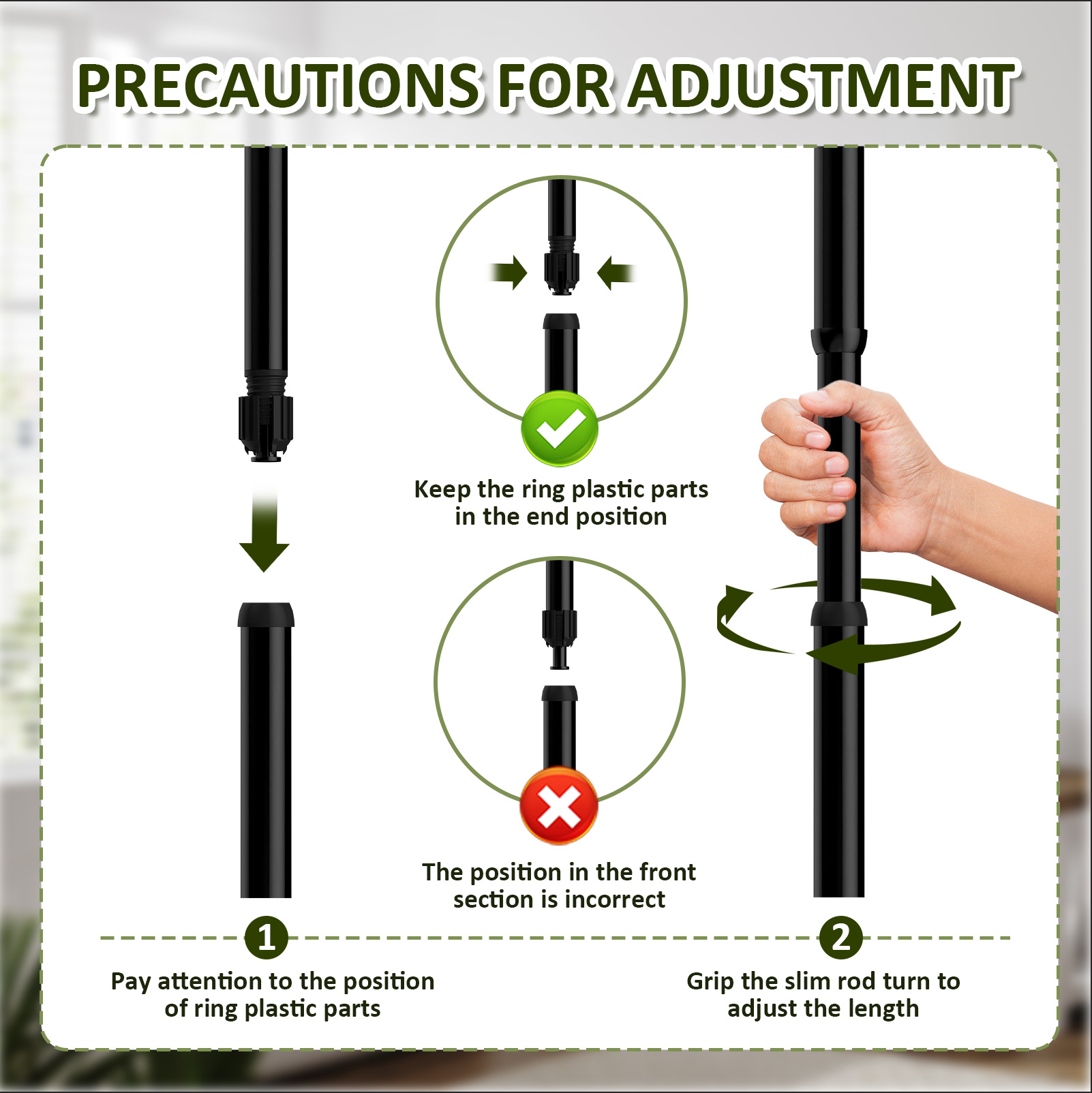 PRECAUTIONS FOR ADJUSTMENT

Keep the ring plastic parts in the end position

The position in the front section is incorrect

1

Pay attention to the position of ring plastic parts

2

Grip the slim rod turn to adjust the length