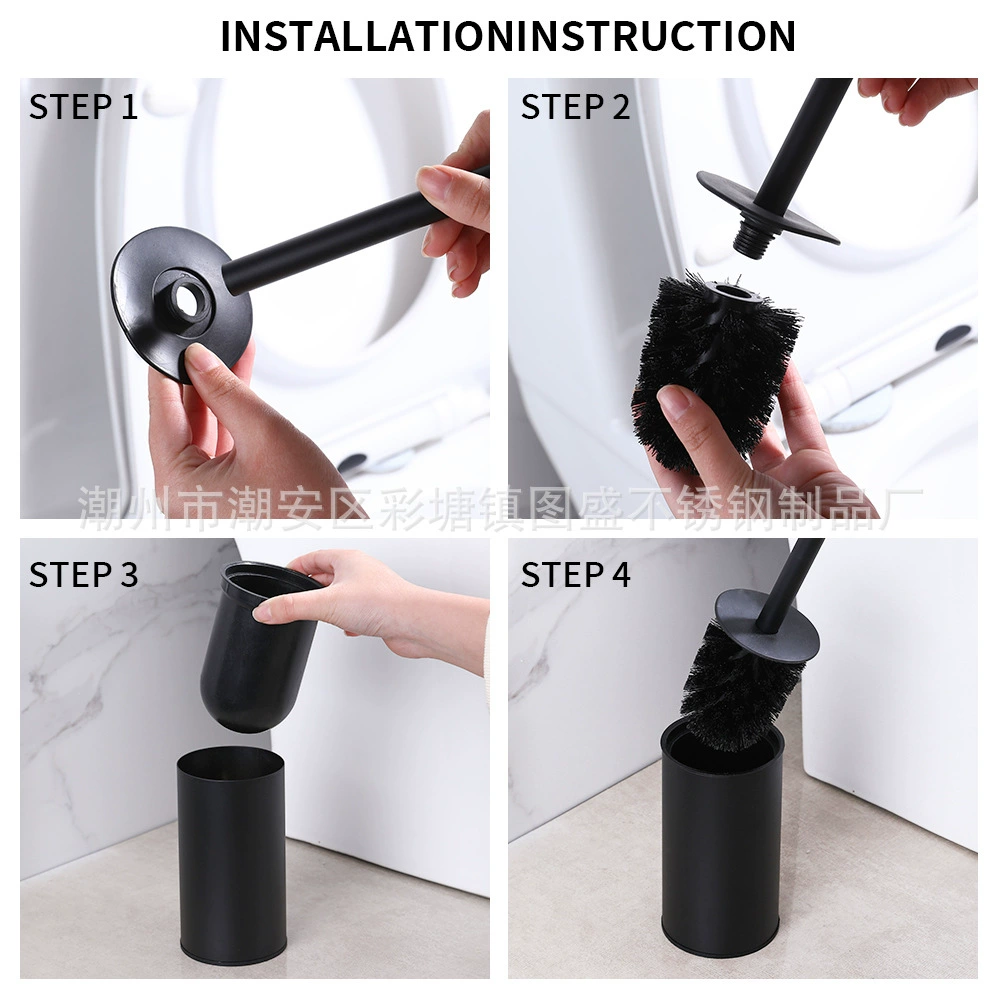 INSTALLATIONINSTRUCTION

STEP 1

STEP 2

潮州市潮安区彩塘镇图盛不锈钢制品厂

STEP 3

STEP 4