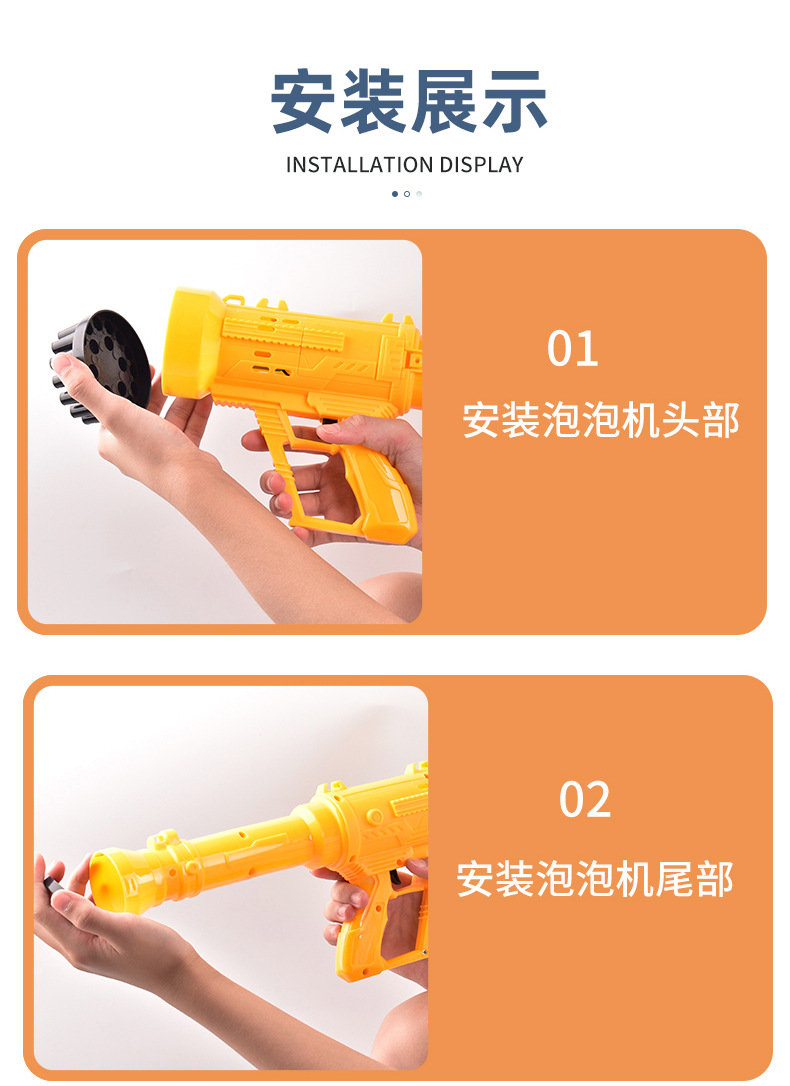 安装展示

INSTALLATION DISPLAY

01

安装泡泡机头部

02

安装泡泡机尾部