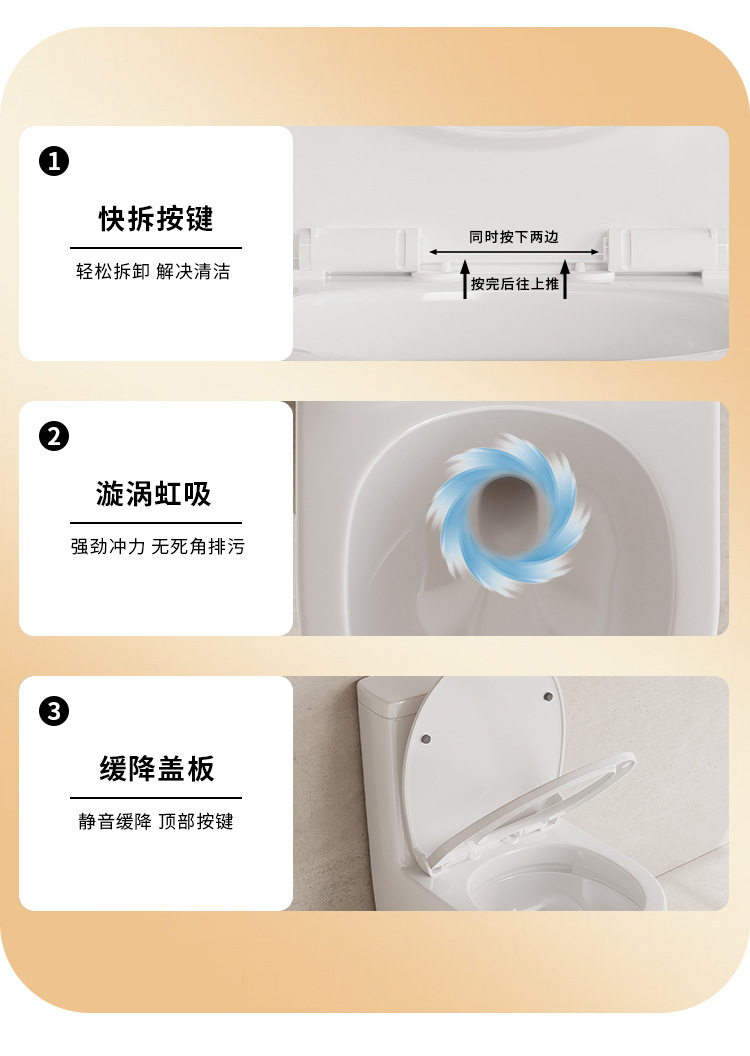 ❶

快拆按键

轻松拆卸 解决清洁

同时按下两边

按完后往上推

❷

漩涡虹吸

强劲冲力 无死角排污

❸

缓降盖板

静音缓降 顶部按键