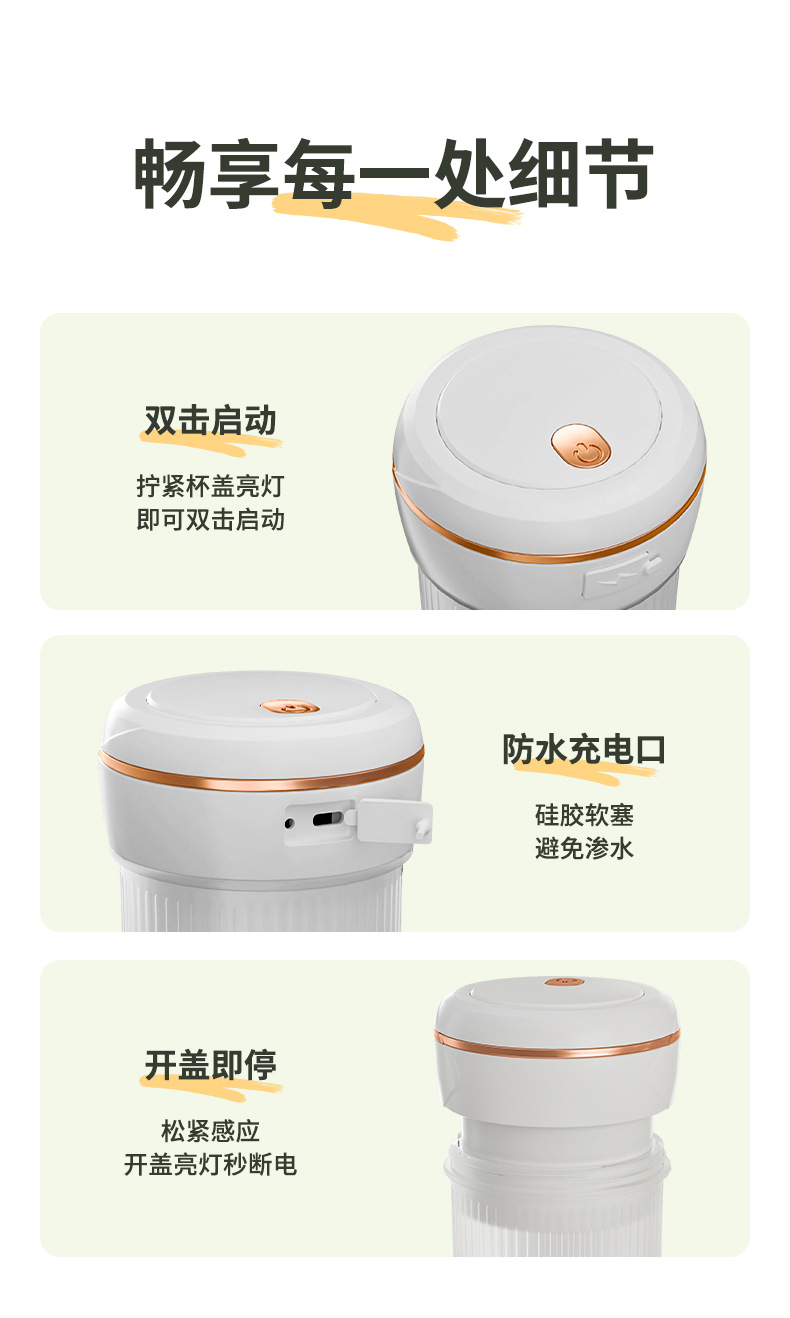 畅享每一处细节

双击启动

拧紧杯盖亮灯
即可双击启动

防水充电口

硅胶软塞
避免渗水

开盖即停

松紧感应
开盖亮灯秒断电