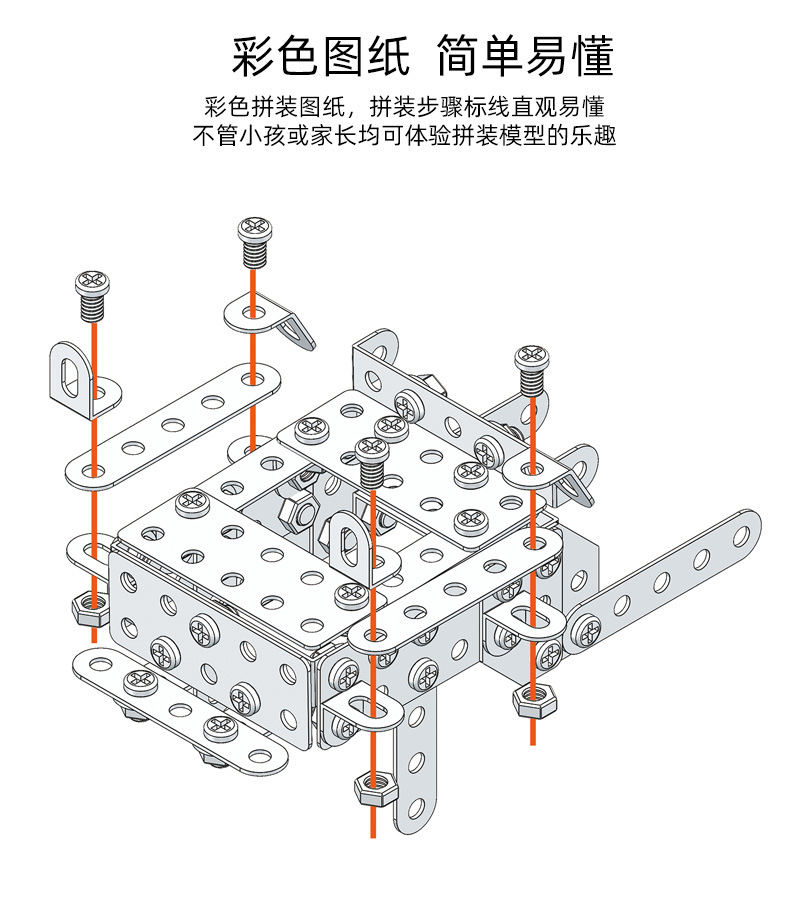 彩色图纸 简单易懂

彩色拼装图纸，拼装步骤标线直观易懂
不管小孩或家长均可体验拼装模型的乐趣