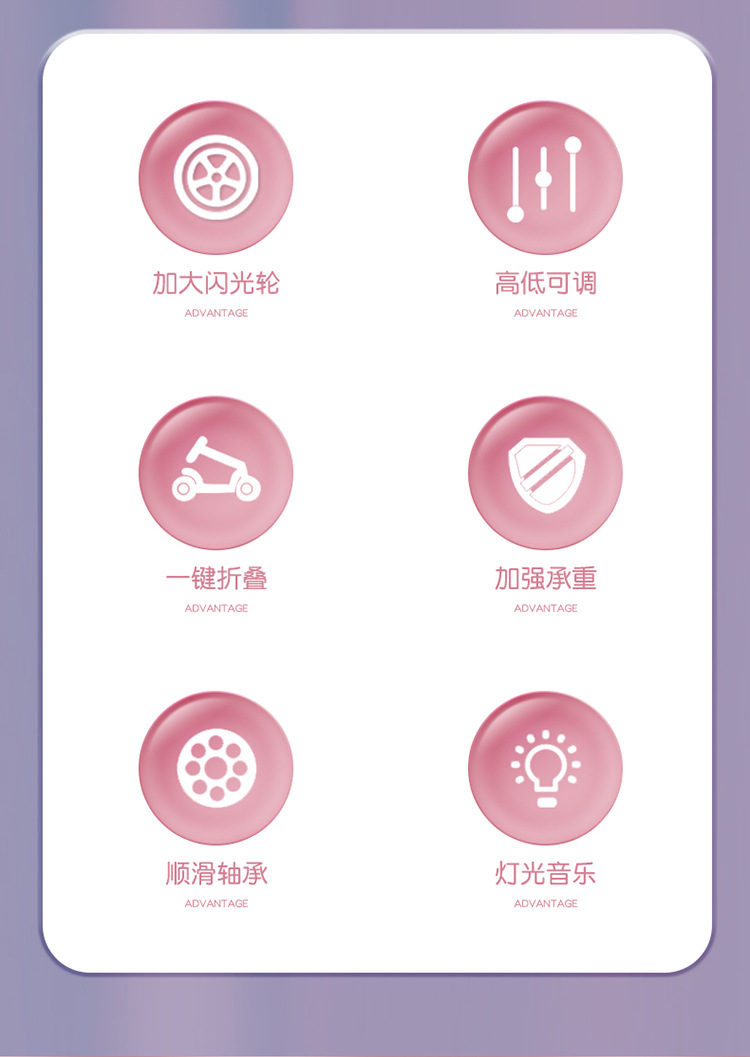 加大闪光轮
ADVANTAGE

高低可调
ADVANTAGE

一键折叠
ADVANTAGE

加强承重
ADVANTAGE

顺滑轴承
ADVANTAGE

灯光音乐
ADVANTAGE