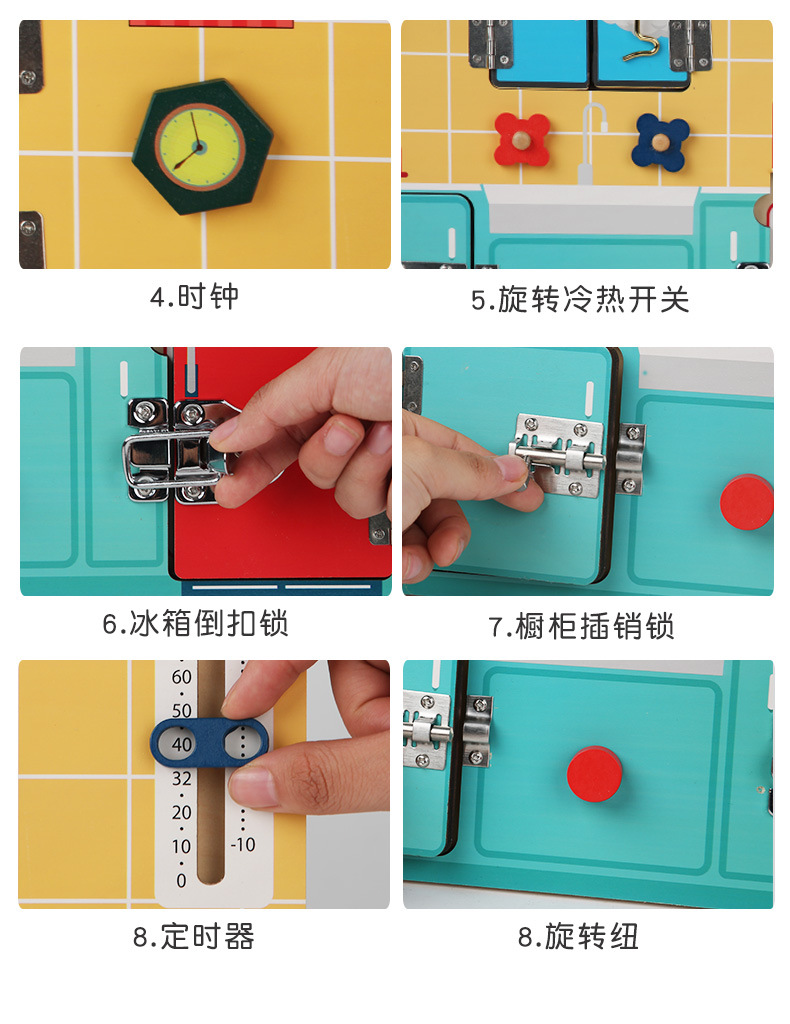 4.时钟

5.旋转冷热开关

6.冰箱倒扣锁

7.橱柜插销锁

60
50
40
32
20
10
0
-10

8.定时器

8.旋转纽