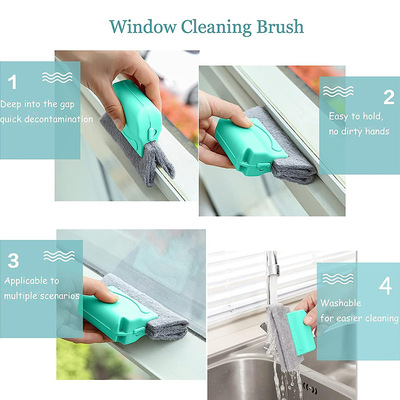 Window Cleaning Brush

1

Deep into the gap quick decontamination

2

Easy to hold, no dirty hands

3

Applicable to multiple scenarios

4

Washable for easier cleaning