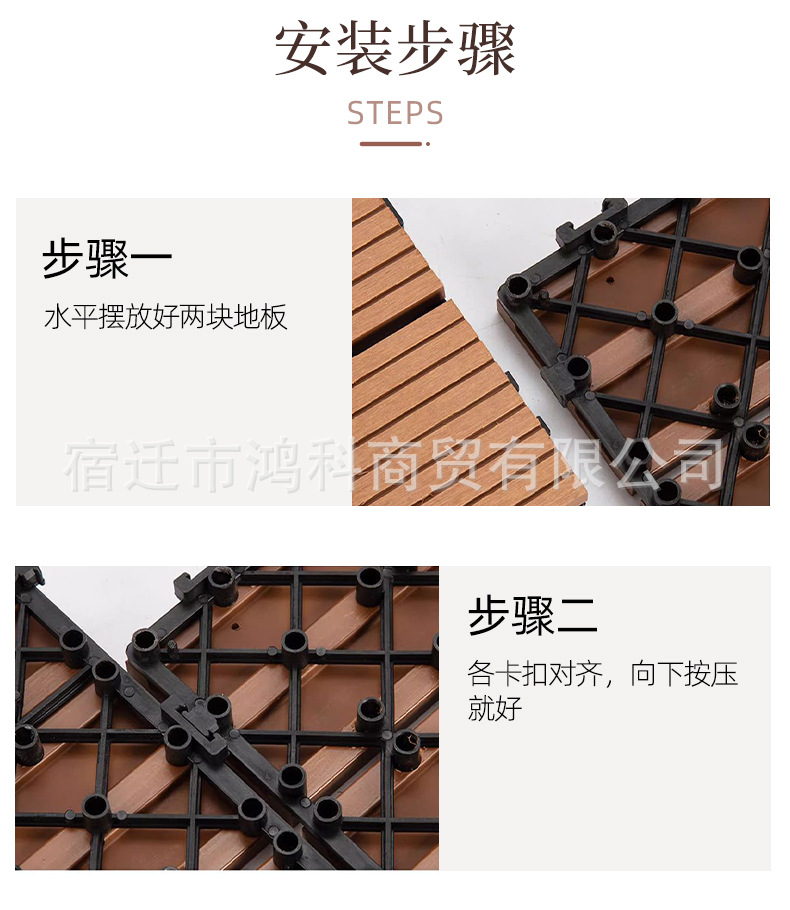 安装步骤

STEPS

步骤一

水平摆放好两块地板

宿迁市鸿科商贸有限公司

步骤二

各卡扣对齐，向下按压就好