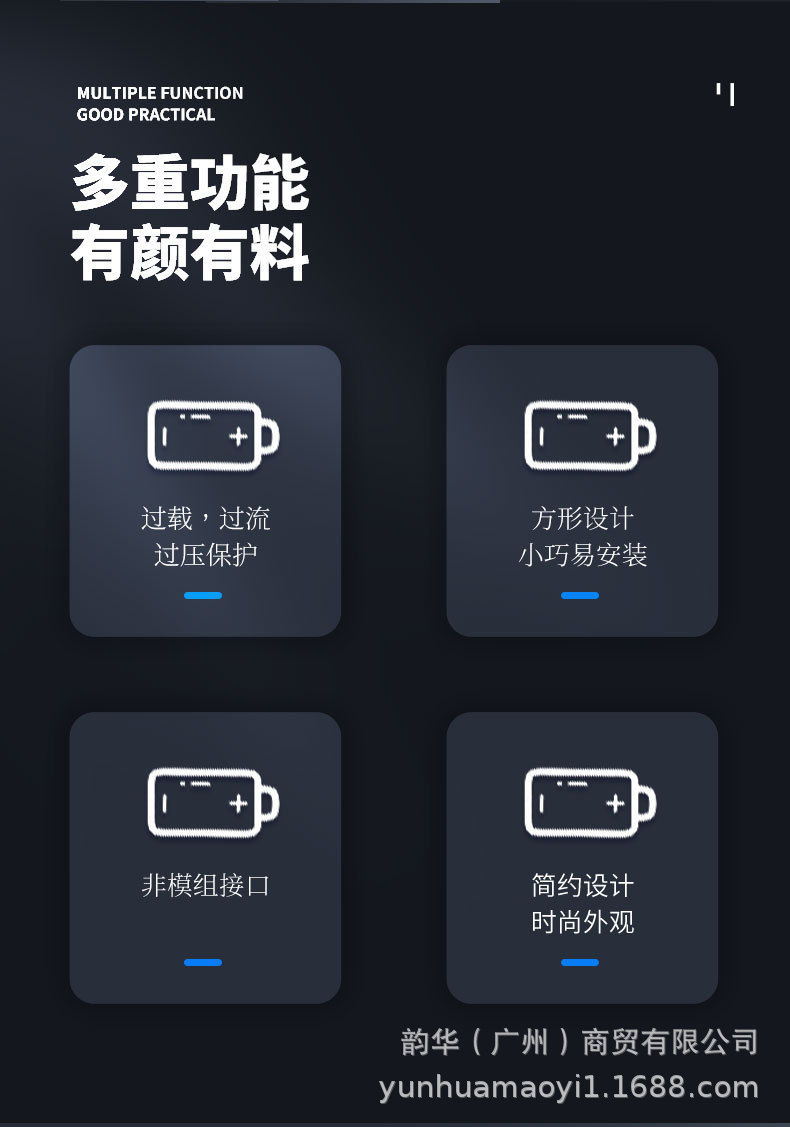 MULTIPLE FUNCTION
GOOD PRACTICAL

多重功能
有颜有料

过载，过流
过压保护

方形设计
小巧易安装

非模组接口

简约设计
时尚外观

韵华（广州）商贸有限公司
yunhuamaoyi1.1688.com