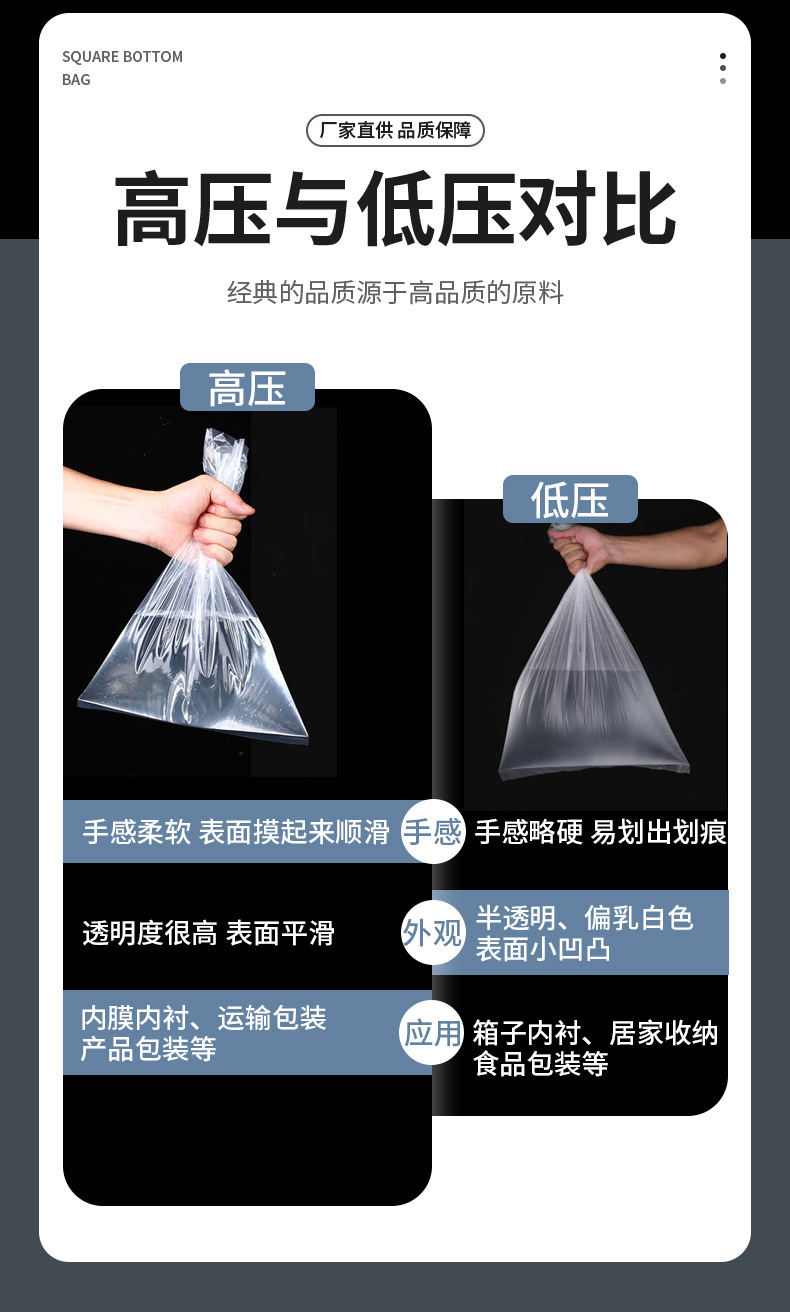 SQUARE BOTTOM BAG

厂家直供 品质保障

高压与低压对比

经典的品质源于高品质的原料

高压

低压

手感柔软 表面摸起来顺滑

手感

手感略硬 易划出划痕

透明度很高 表面平滑

外观

半透明、偏乳白色
表面小凹凸

内膜内衬、运输包装
产品包装等

应用

箱子内衬、居家收纳
食品包装等