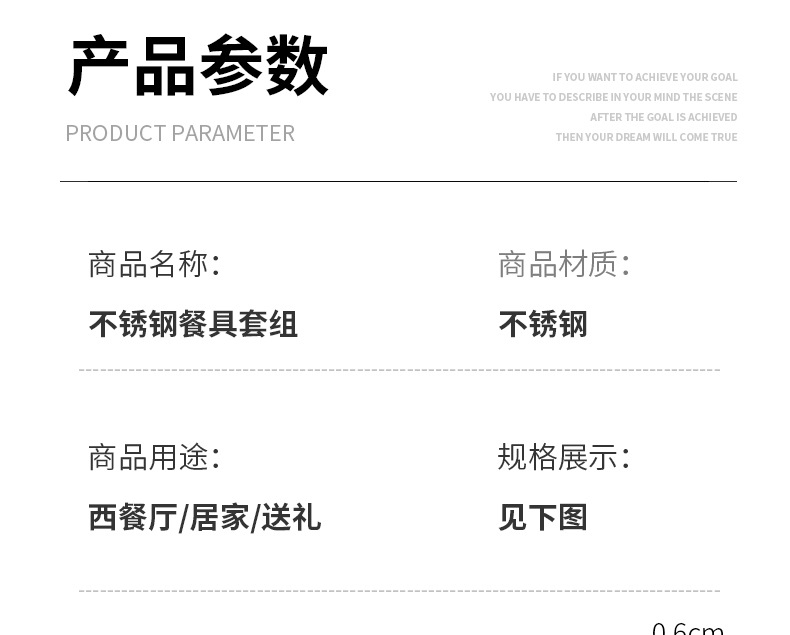 产品参数

PRODUCT PARAMETER

IF YOU WANT TO ACHIEVE YOUR GOAL
YOU HAVE TO DESCRIBE IN YOUR MIND THE SCENE
AFTER THE GOAL IS ACHIEVED
THEN YOUR DREAM WILL COME TRUE

商品名称：
不锈钢餐具套组

商品材质：
不锈钢

商品用途：
西餐厅/居家/送礼

规格展示：
见下图

0.6cm