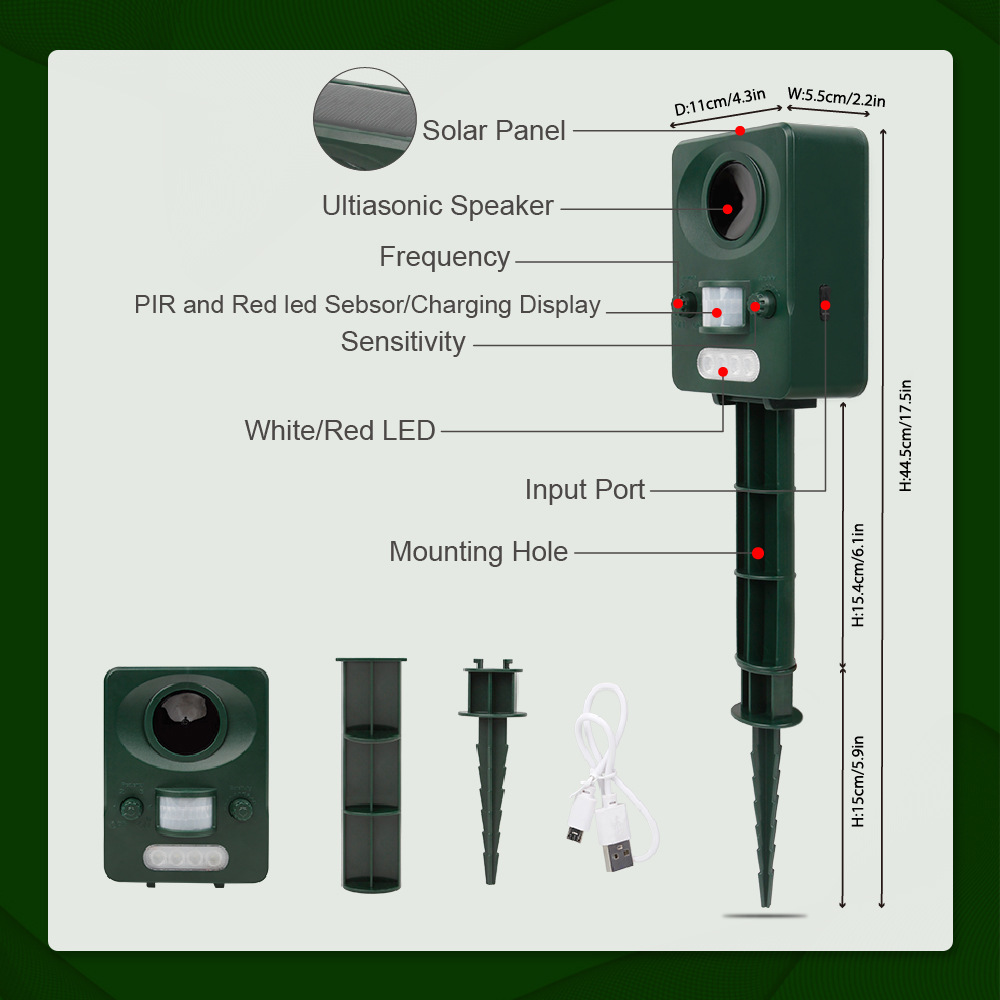 D:11cm/4.3in
W:5.5cm/2.2in
Solar Panel
Ultiasonic Speaker
Frequency
PIR and Red led Sebsor/Charging Display
Sensitivity
White/Red LED
Input Port
Mounting Hole
H:44.5cm/17.5in
H:15.4cm/6.1in
H:15cm/5.9in