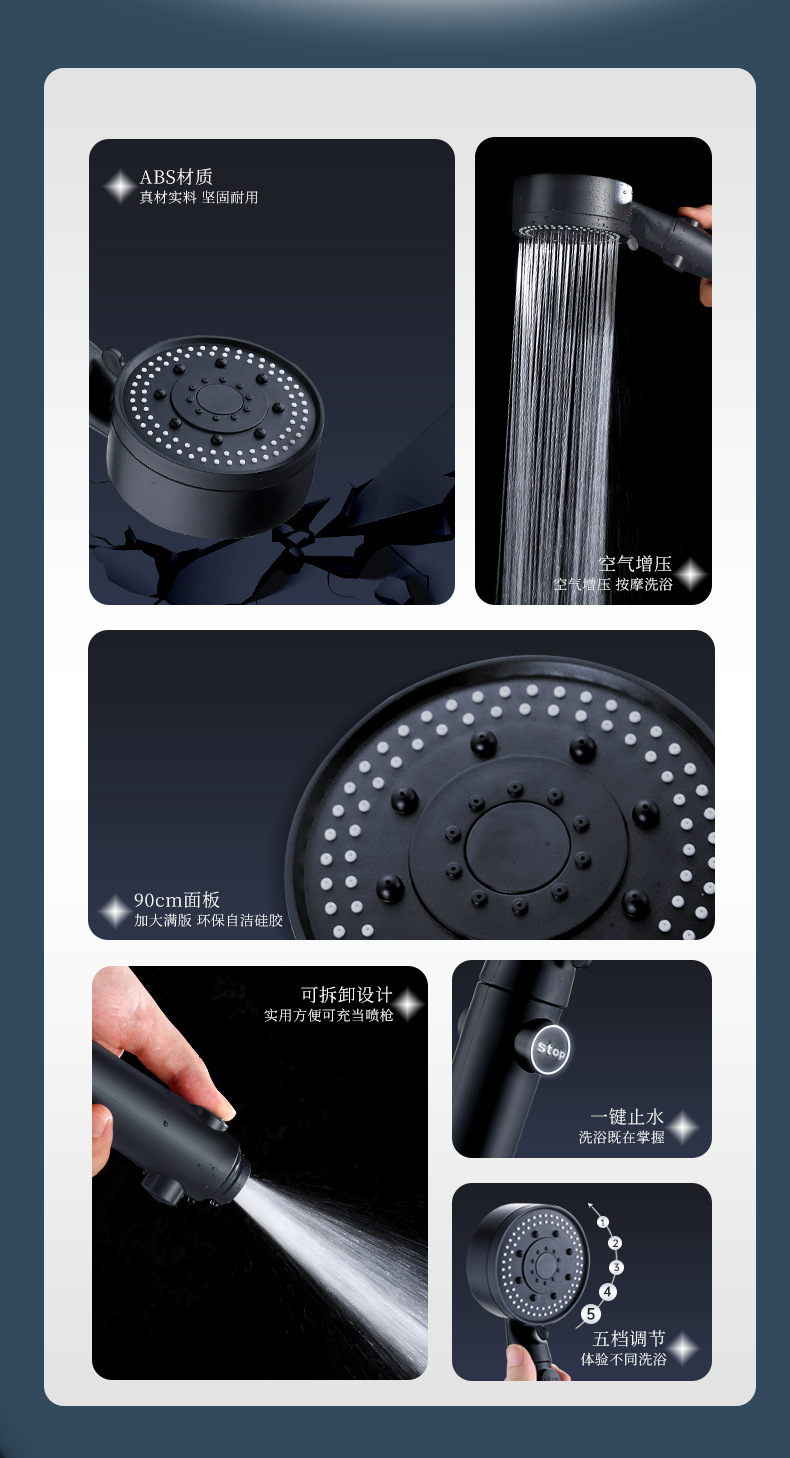 ABS材质
真材实料 坚固耐用

空气增压
空气增压 按摩洗浴

90cm面板
加大满版 环保自洁硅胶

可拆卸设计
实用方便可充当喷枪

stop

一键止水
洗浴既在掌握

1
2
3
4
5

五档调节
体验不同洗浴