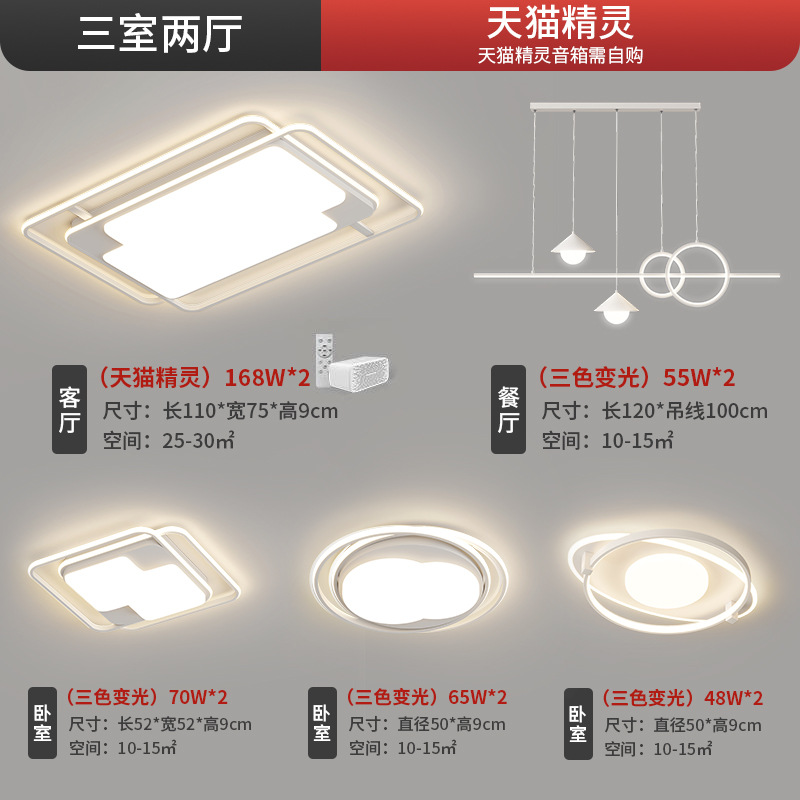 三室两厅

天猫精灵
天猫精灵音箱需自购

客厅
（天猫精灵）168W*2
尺寸：长110*宽75*高9cm
空间：25-30㎡

餐厅
（三色变光）55W*2
尺寸：长120*吊线100cm
空间：10-15㎡

卧室
（三色变光）70W*2
尺寸：长52*宽52*高9cm
空间：10-15㎡

卧室
（三色变光）65W*2
尺寸：直径50*高9cm
空间：10-15㎡

卧室
（三色变光）48W*2
尺寸：直径50*高9cm
空间：10-15㎡