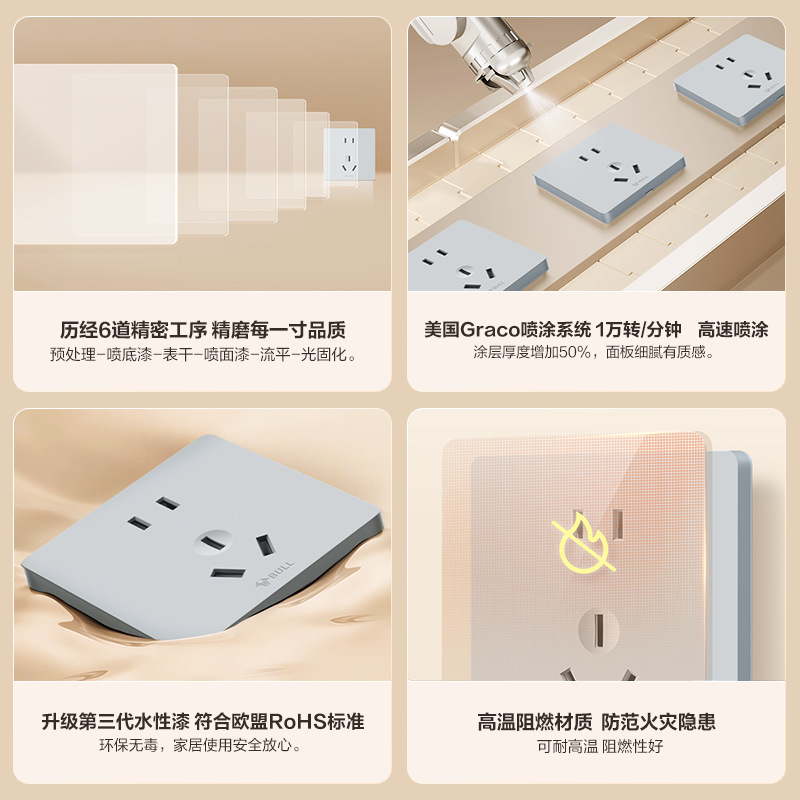 历经6道精密工序 精磨每一寸品质
预处理-喷底漆-表干-喷面漆-流平-光固化。

美国Graco喷涂系统 1万转/分钟 高速喷涂
涂层厚度增加50%，面板细腻有质感。

BULL

升级第三代水性漆 符合欧盟RoHS标准
环保无毒，家居使用安全放心。

高温阻燃材质 防范火灾隐患
可耐高温 阻燃性好