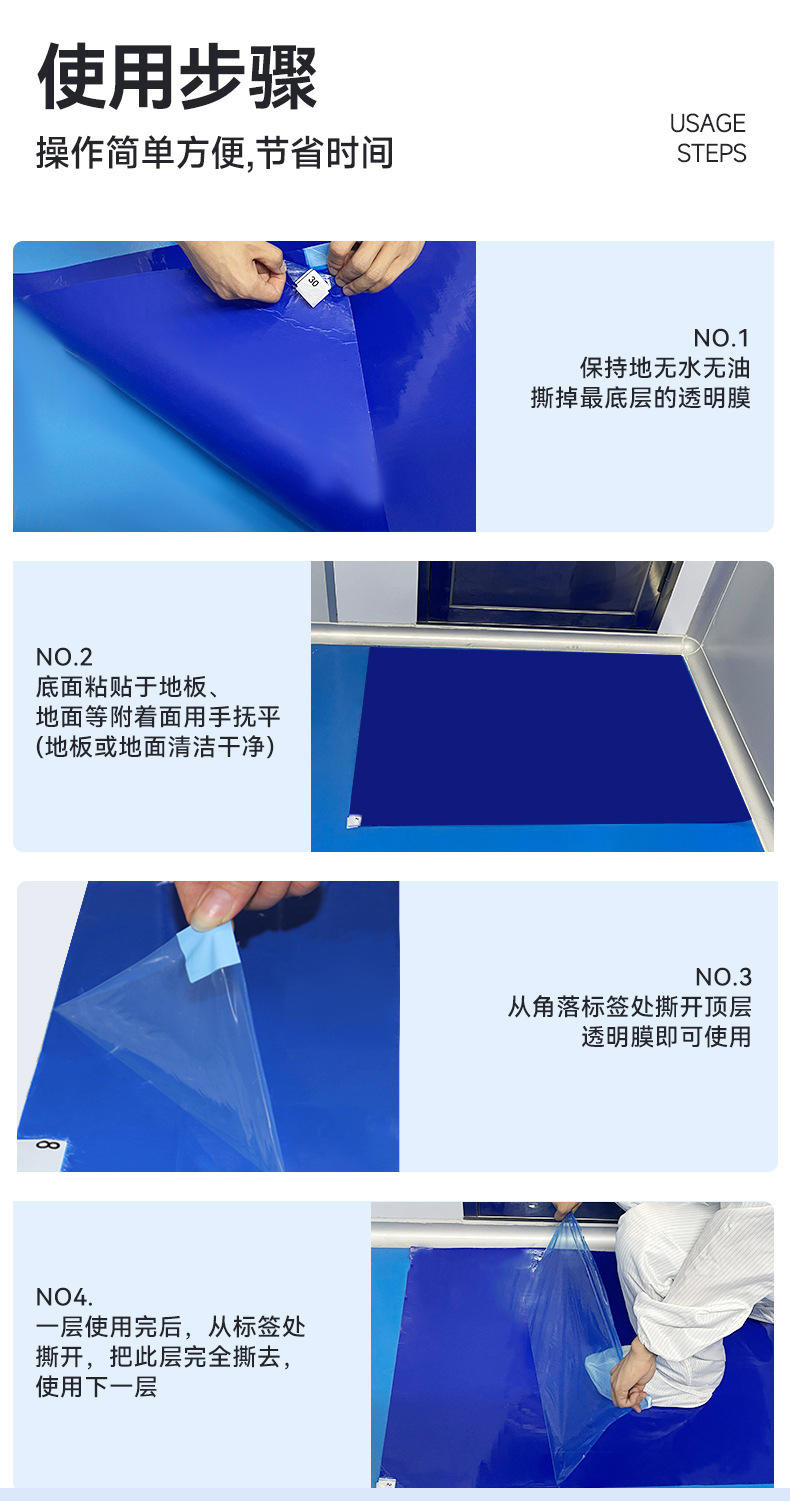 使用步骤
操作简单方便,节省时间

USAGE
STEPS

30

NO.1
保持地无水无油
撕掉最底层的透明膜

NO.2
底面粘贴于地板、
地面等附着面用手抚平
(地板或地面清洁干净)

NO.3
从角落标签处撕开顶层
透明膜即可使用

8

NO4.
一层使用完后，从标签处
撕开，把此层完全撕去，
使用下一层