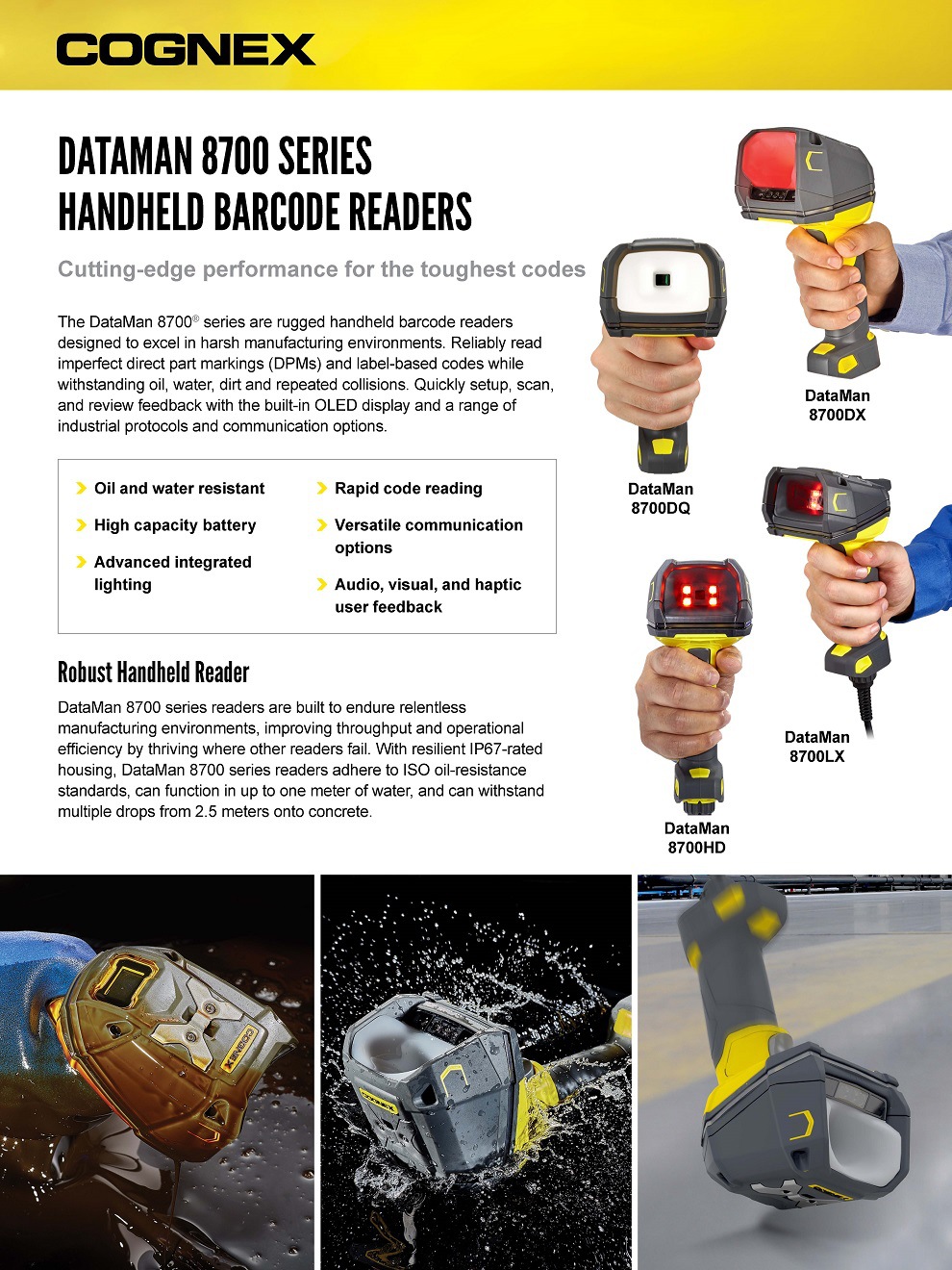 COGNEX

DATAMAN 8700 SERIES
HANDHELD BARCODE READERS

Cutting-edge performance for the toughest codes

The DataMan 8700® series are rugged handheld barcode readers designed to excel in harsh manufacturing environments. Reliably read imperfect direct part markings (DPMs) and label-based codes while withstanding oil, water, dirt and repeated collisions. Quickly setup, scan, and review feedback with the built-in OLED display and a range of industrial protocols and communication options.

Oil and water resistant

High capacity battery

Advanced integrated lighting

Rapid code reading

Versatile communication options

Audio, visual, and haptic user feedback

Robust Handheld Reader

DataMan 8700 series readers are built to endure relentless manufacturing environments, improving throughput and operational efficiency by thriving where other readers fail. With resilient IP67-rated housing, DataMan 8700 series readers adhere to ISO oil-resistance standards, can function in up to one meter of water, and can withstand multiple drops from 2.5 meters onto concrete.

DataMan 8700DX

DataMan 8700DQ

DataMan 8700LX

DataMan 8700HD

COGNEX

COGNEX