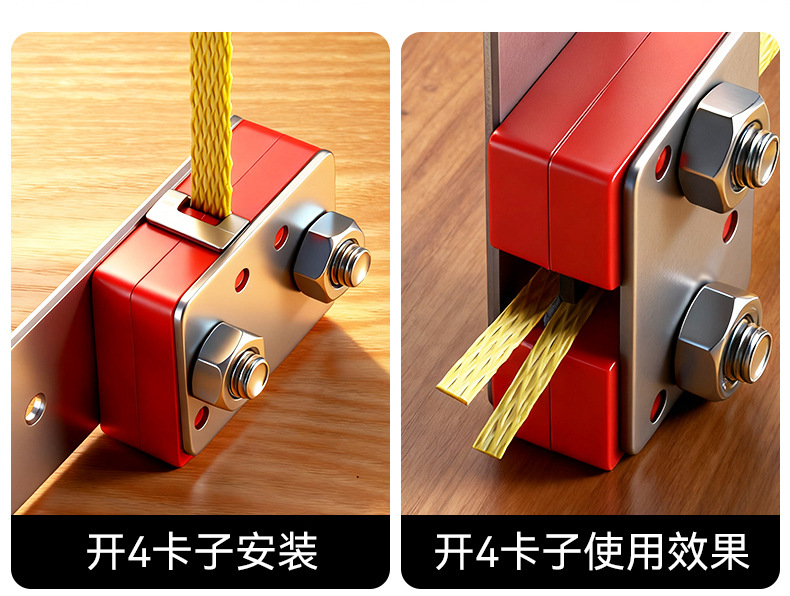 开4卡子安装

开4卡子使用效果