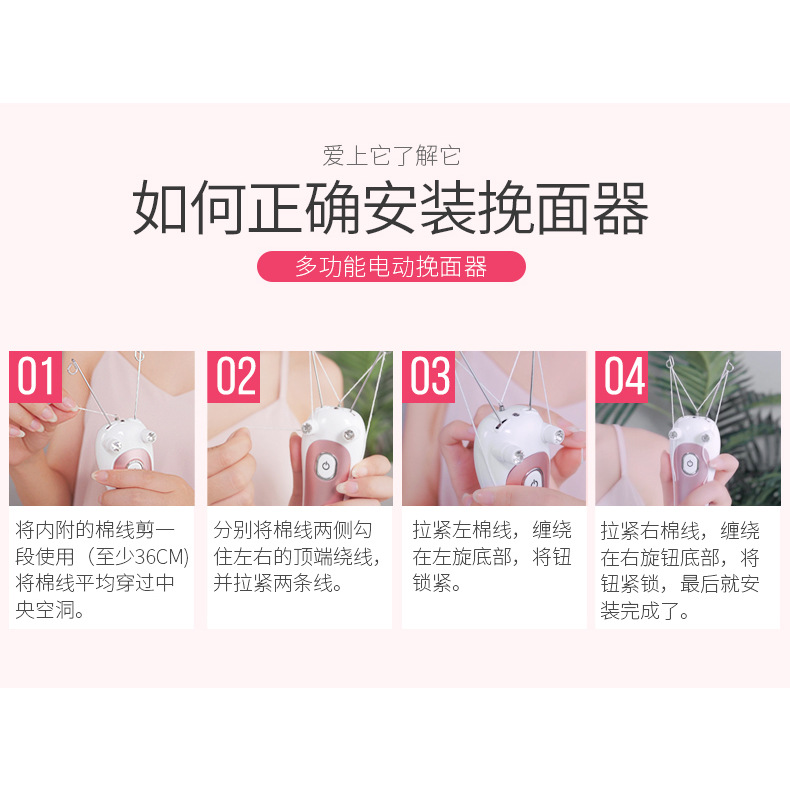 爱上它了解它

如何正确安装挽面器

多功能电动挽面器

01

将内附的棉线剪一段使用（至少36CM）将棉线平均穿过中央空洞。

02

分别将棉线两侧勾住左右的顶端绕线，并拉紧两条线。

03

拉紧左棉线，缠绕在左旋底部，将钮锁紧。

04

拉紧右棉线，缠绕在右旋钮底部，将钮紧锁，最后就安装完成了。