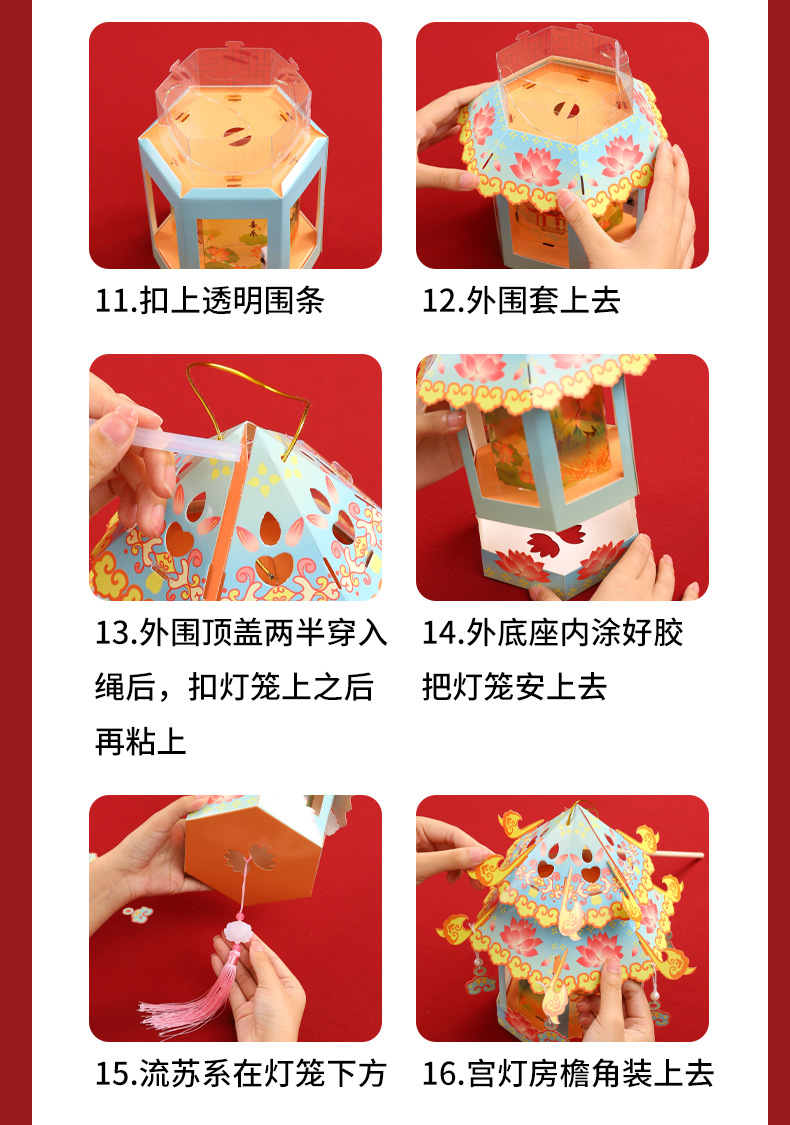 11.扣上透明围条

12.外围套上去

13.外围顶盖两半穿入绳后，扣灯笼上之后再粘上

14.外底座内涂好胶把灯笼安上去

15.流苏系在灯笼下方

16.宫灯房檐角装上去