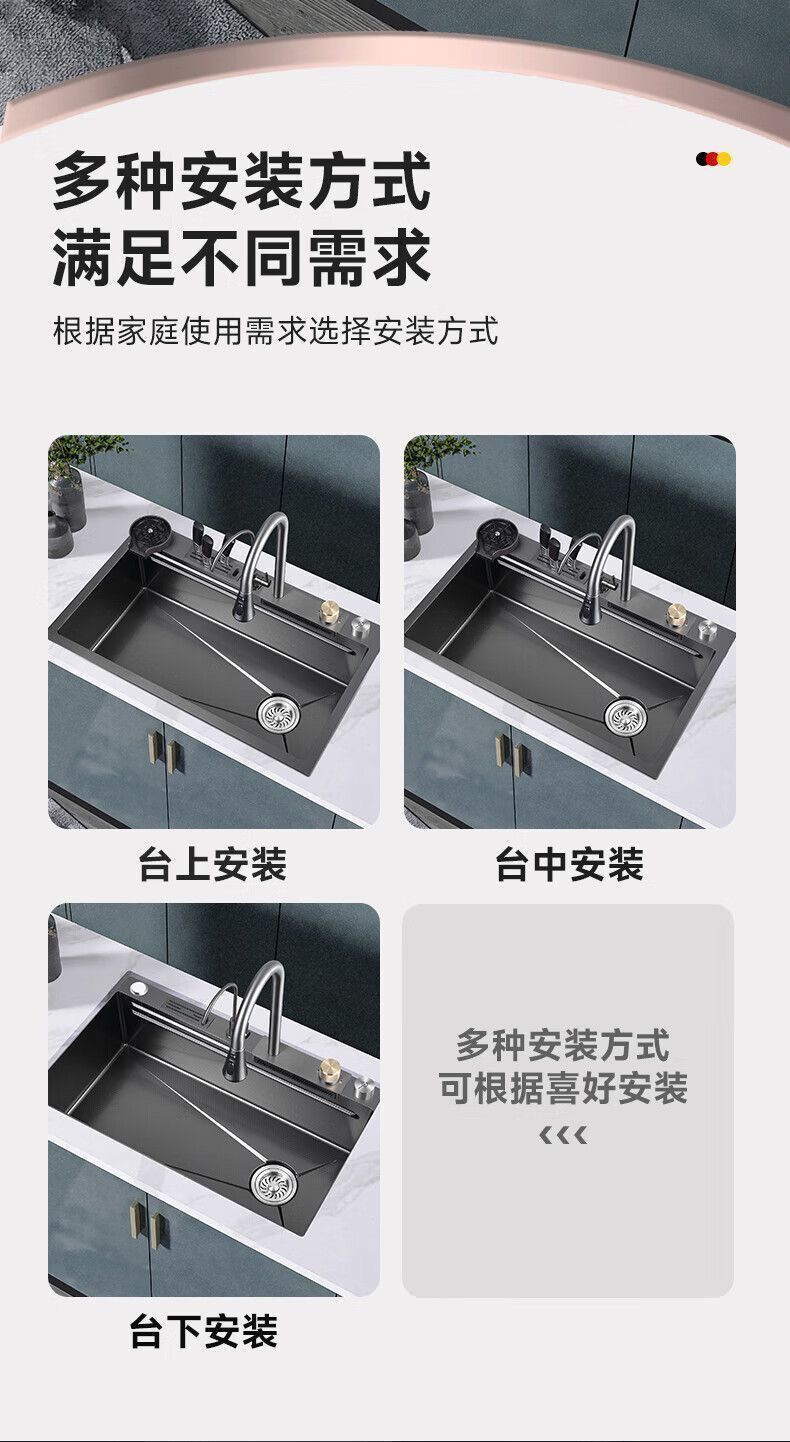 多种安装方式
满足不同需求

根据家庭使用需求选择安装方式

台上安装

台中安装

台下安装

多种安装方式
可根据喜好安装
‹‹‹