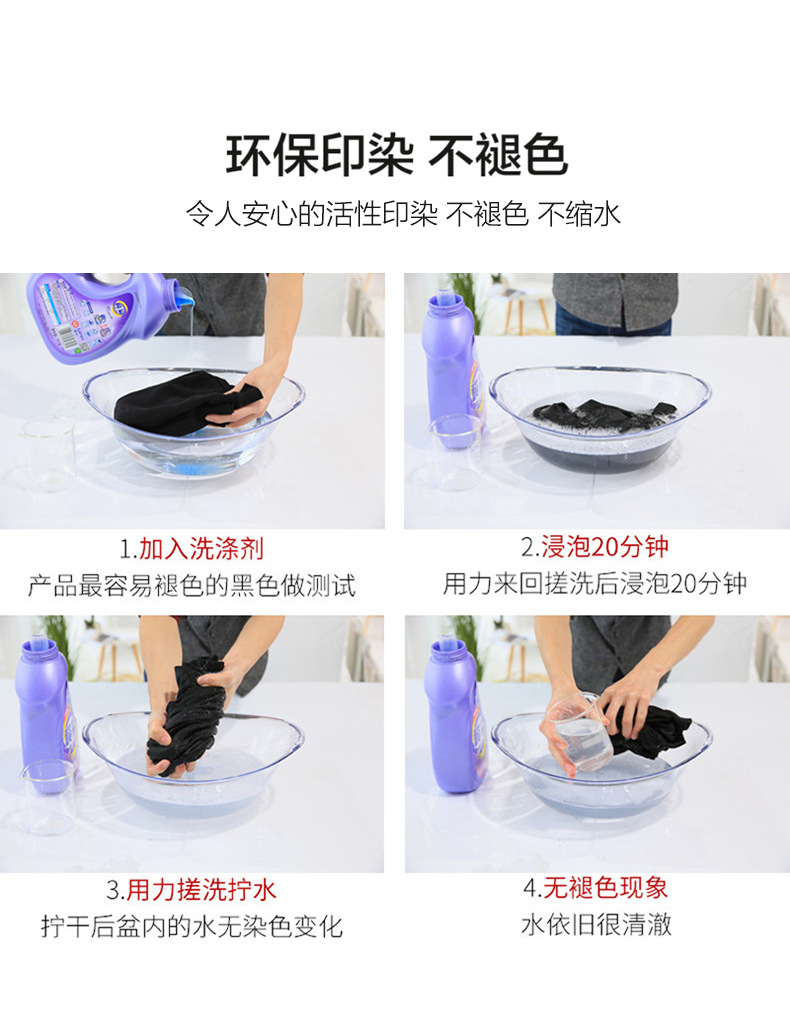 环保印染 不褪色

令人安心的活性印染 不褪色 不缩水

1.加入洗涤剂

产品最容易褪色的黑色做测试

2.浸泡20分钟

用力来回搓洗后浸泡20分钟

3.用力搓洗拧水

拧干后盆内的水无染色变化

4.无褪色现象

水依旧很清澈