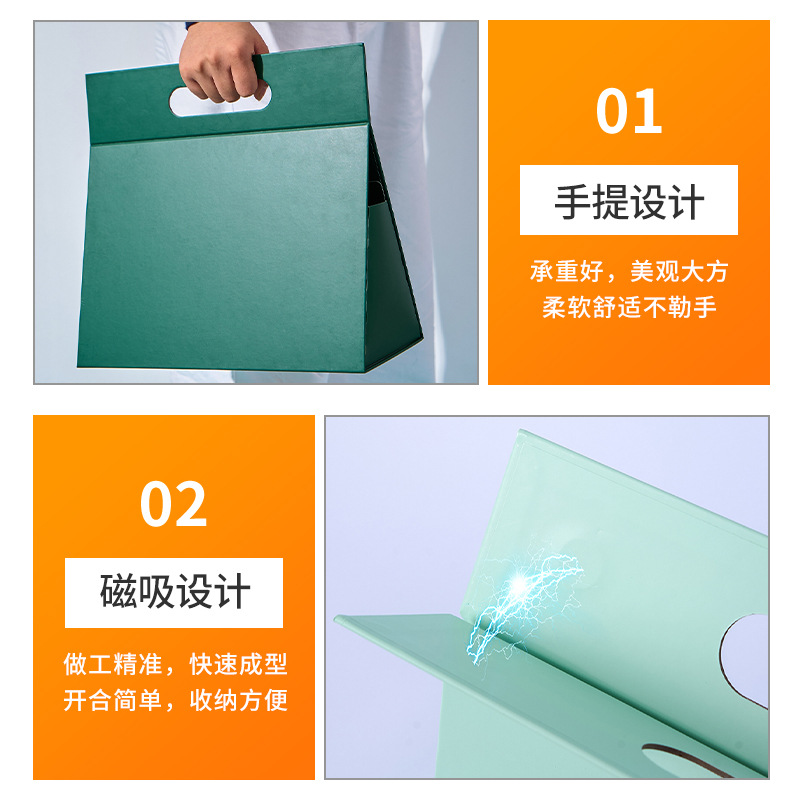 01

手提设计

承重好，美观大方
柔软舒适不勒手

02

磁吸设计

做工精准，快速成型
开合简单，收纳方便