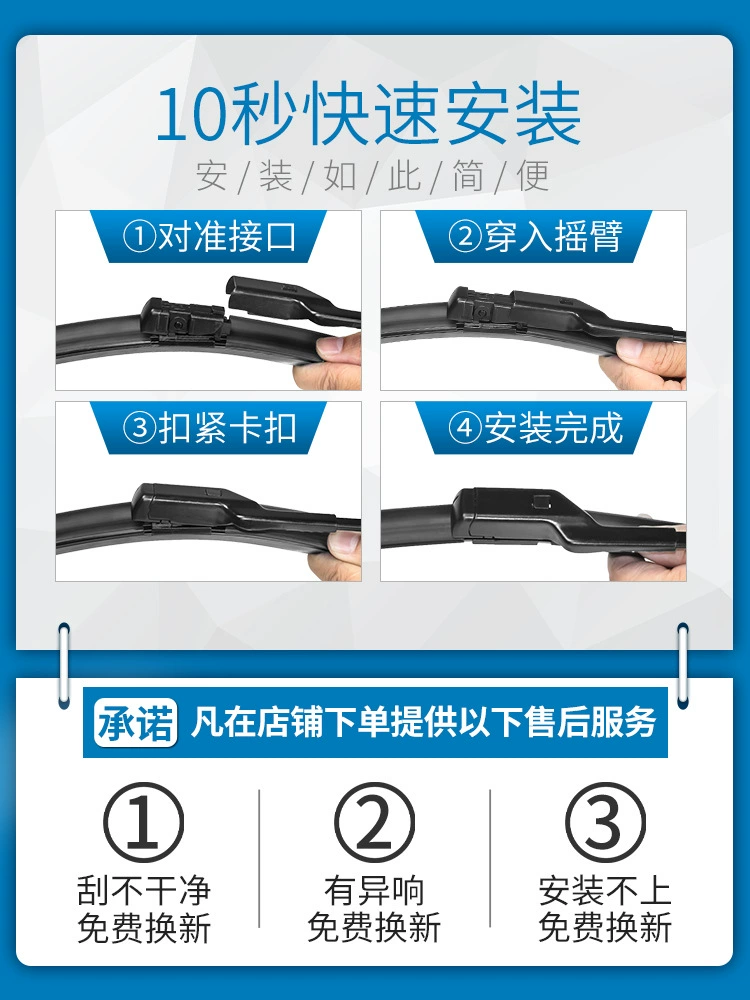 10秒快速安装

安/装/如/此/简/便

①对准接口

②穿入摇臂

③扣紧卡扣

④安装完成

承诺 凡在店铺下单提供以下售后服务

①
刮不干净
免费换新

②
有异响
免费换新

③
安装不上
免费换新