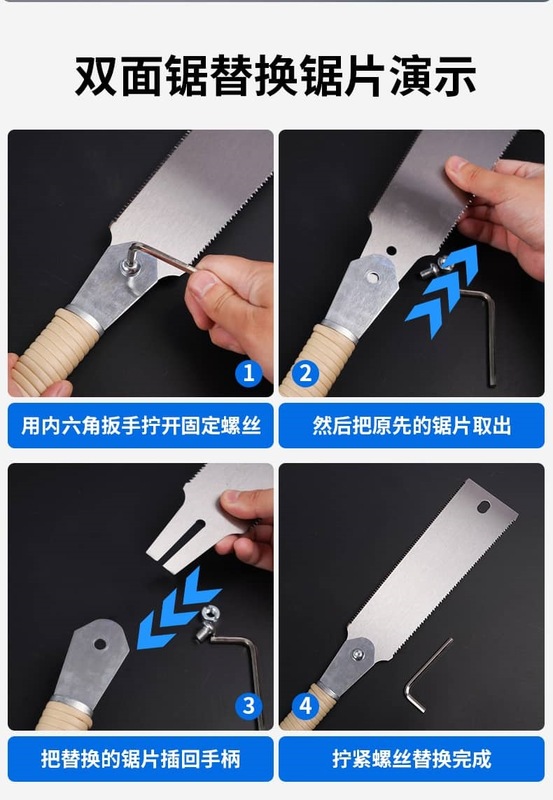 双面锯替换锯片演示

1
用内六角扳手拧开固定螺丝

2
然后把原先的锯片取出

3
把替换的锯片插回手柄

4
拧紧螺丝替换完成