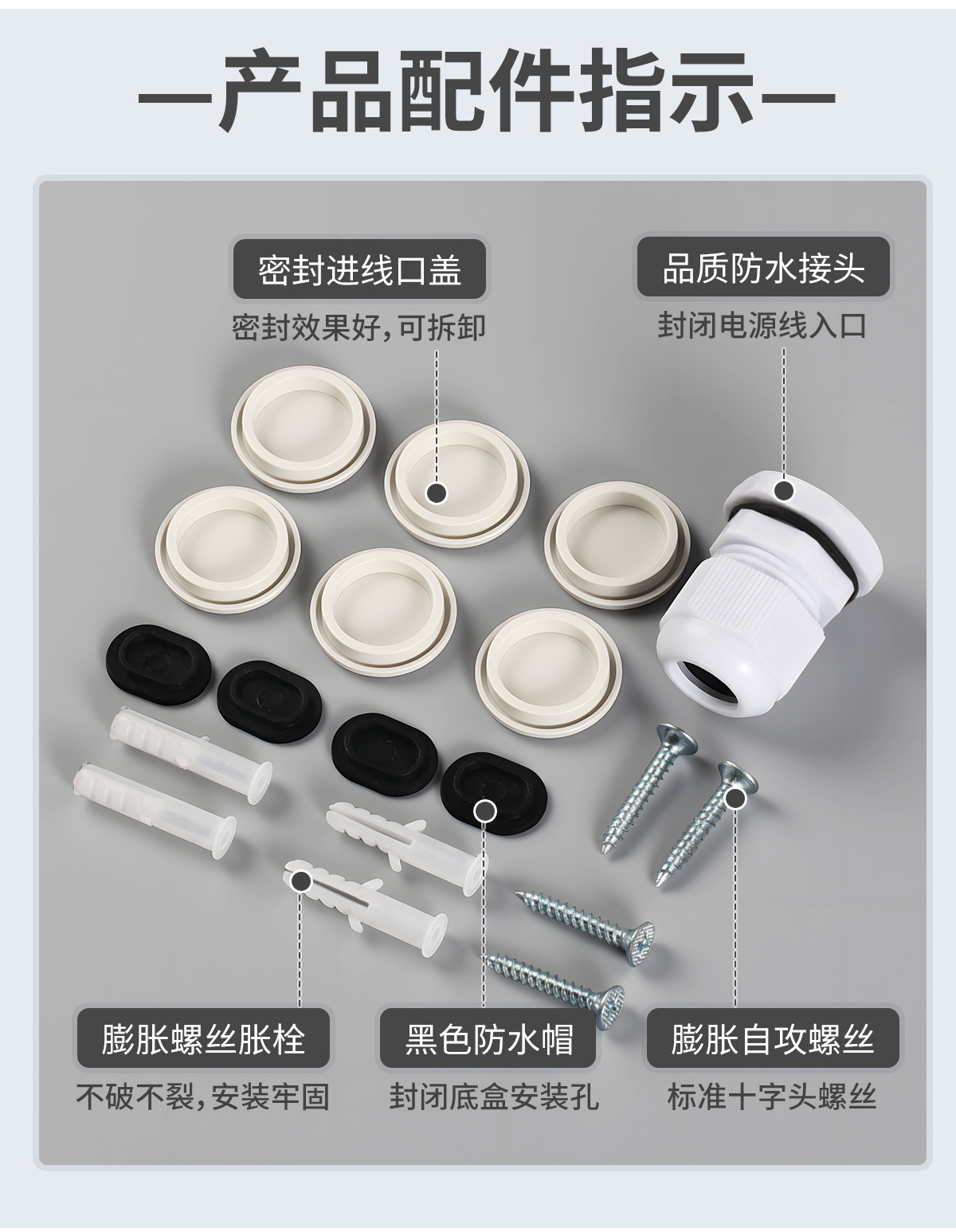 —产品配件指示—

密封进线口盖
密封效果好，可拆卸

品质防水接头
封闭电源线入口

膨胀螺丝胀栓
不破不裂，安装牢固

黑色防水帽
封闭底盒安装孔

膨胀自攻螺丝
标准十字头螺丝