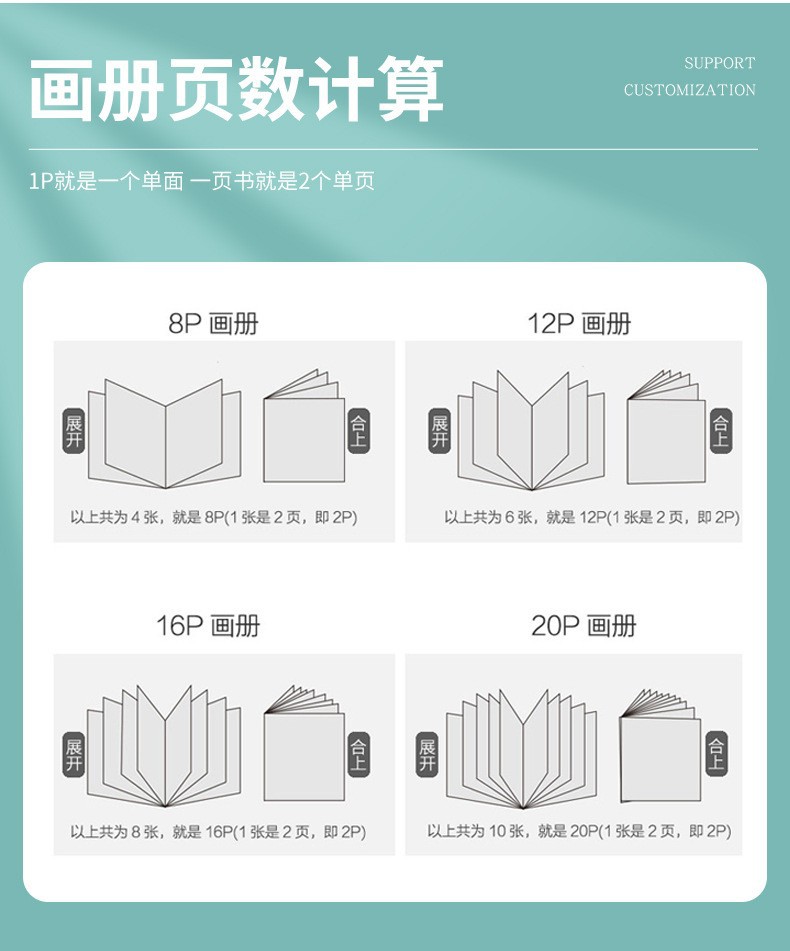 画册页数计算

SUPPORT
CUSTOMIZATION

1P就是一个单面 一页书就是2个单页

8P 画册

展开

合上

以上共为 4 张，就是 8P(1 张是 2 页，即 2P)

12P 画册

展开

合上

以上共为 6 张，就是 12P(1 张是 2 页，即 2P)

16P 画册

展开

合上

以上共为 8 张，就是 16P(1 张是 2 页，即 2P)

20P 画册

展开

合上

以上共为 10 张，就是 20P(1 张是 2 页，即 2P)